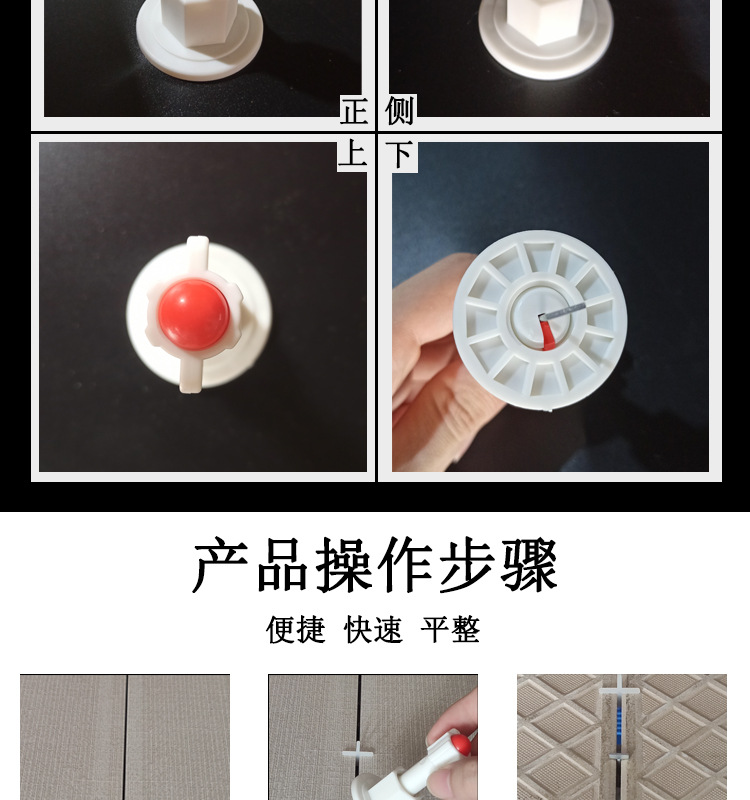 正 侧

上 下

产品操作步骤

便捷 快速 平整