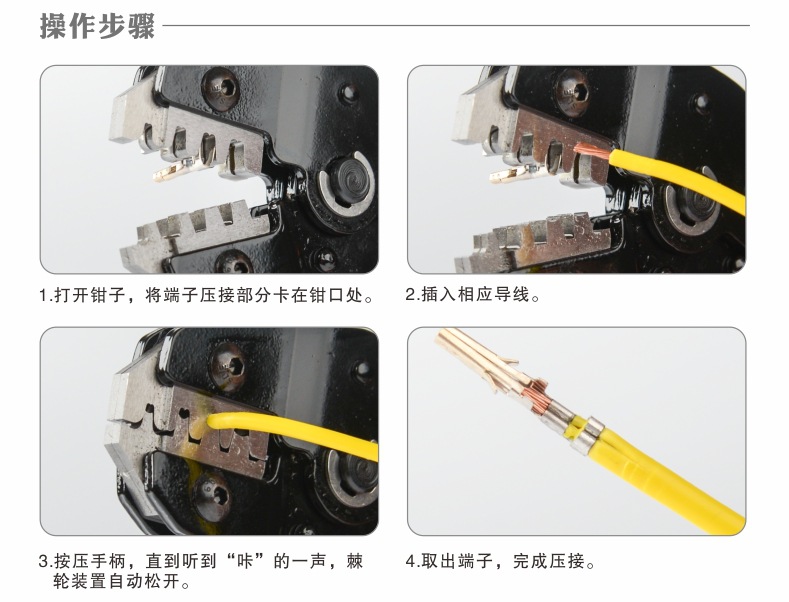 操作步骤

1.打开钳子，将端子压接部分卡在钳口处。

2.插入相应导线。

3.按压手柄，直到听到“咔”的一声，棘轮装置自动松开。

4.取出端子，完成压接。