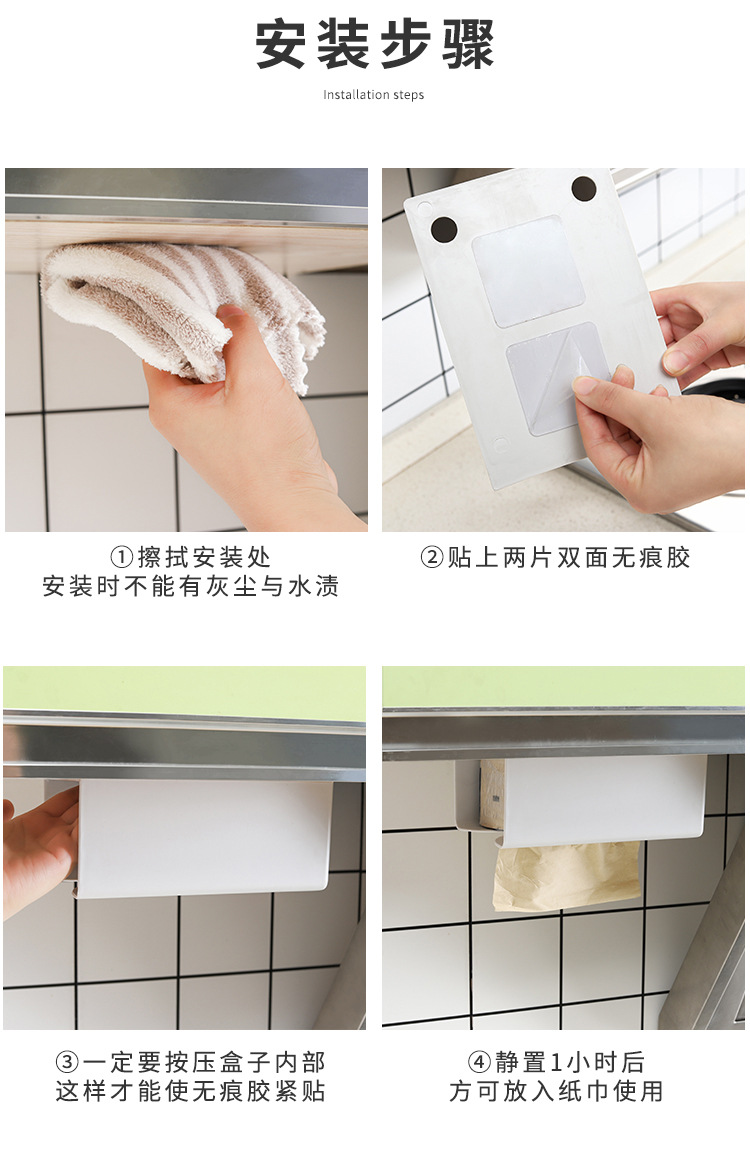 安装步骤

Installation steps

①擦拭安装处
安装时不能有灰尘与水渍

②贴上两片双面无痕胶

③一定要按压盒子内部
这样才能使无痕胶紧贴

④静置1小时后
方可放入纸巾使用