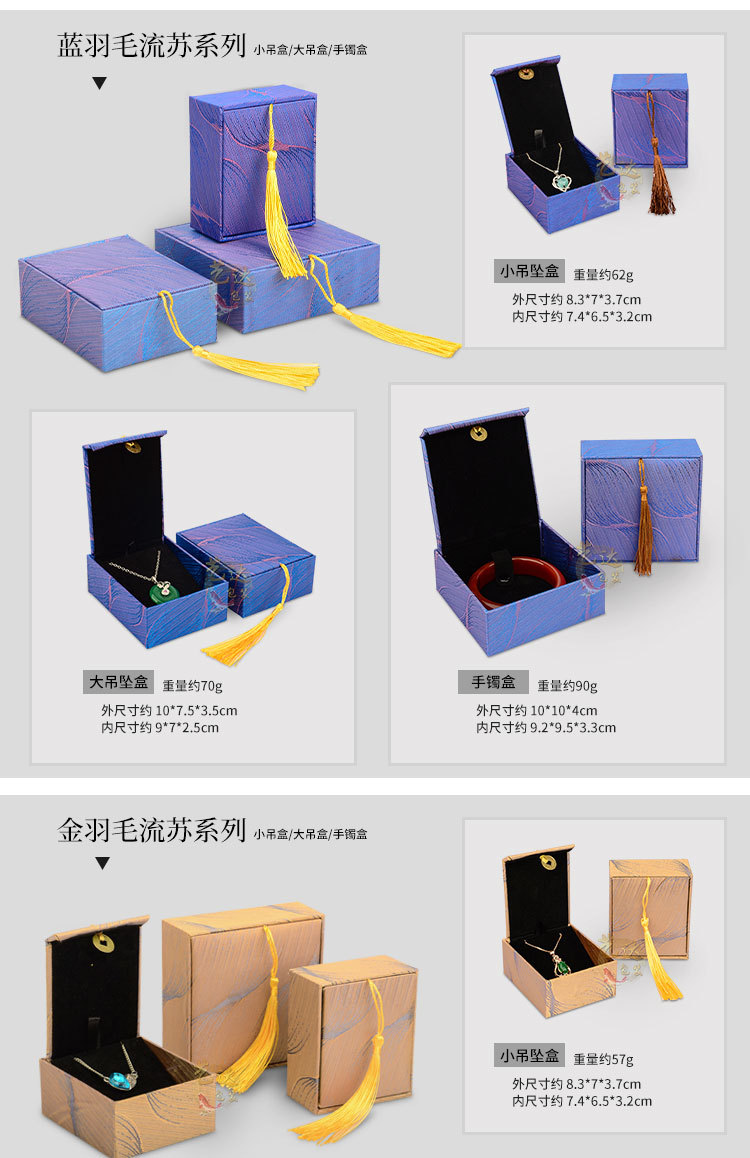 蓝羽毛流苏系列 小吊盒/大吊盒/手镯盒

小吊坠盒 重量约62g
外尺寸约 8.3*7*3.7cm
内尺寸约 7.4*6.5*3.2cm

大吊坠盒 重量约70g
外尺寸约 10*7.5*3.5cm
内尺寸约 9*7*2.5cm

手镯盒 重量约90g
外尺寸约 10*10*4cm
内尺寸约 9.2*9.5*3.3cm

金羽毛流苏系列 小吊盒/大吊盒/手镯盒

小吊坠盒 重量约57g
外尺寸约 8.3*7*3.7cm
内尺寸约 7.4*6.5*3.2cm