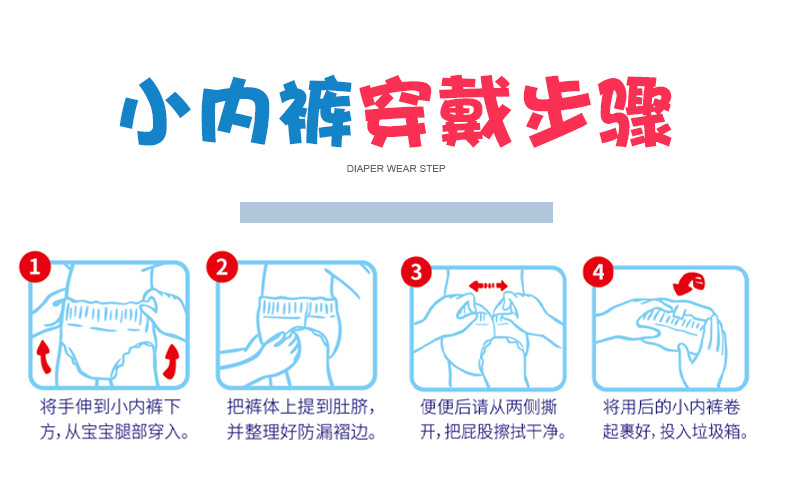 小内裤穿戴步骤

DIAPER WEAR STEP

1
将手伸到小内裤下方，从宝宝腿部穿入。

2
把裤体上提到肚脐，并整理好防漏褶边。

3
便便后请从两侧撕开，把屁股擦拭干净。

4
将用后的小内裤卷起裹好，投入垃圾箱。