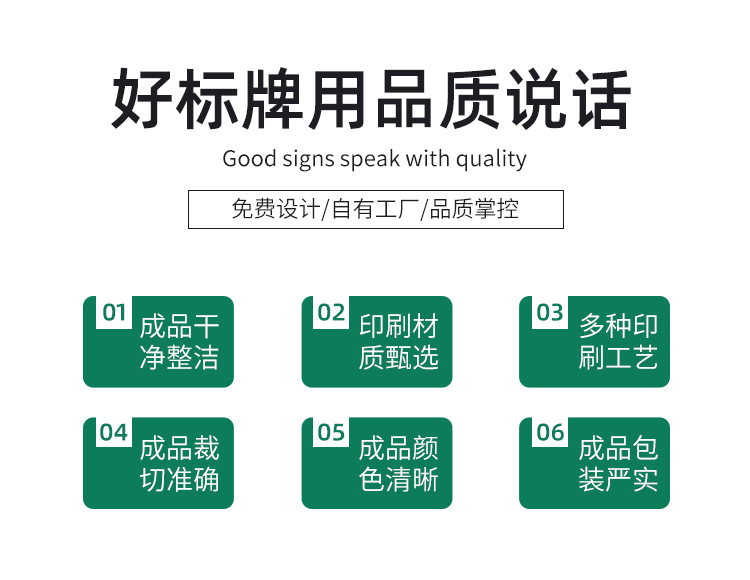 好标牌用品质说话

Good signs speak with quality

免费设计/自有工厂/品质掌控

01 成品干净整洁

02 印刷材质甄选

03 多种印刷工艺

04 成品裁切准确

05 成品颜色清晰

06 成品包装严实