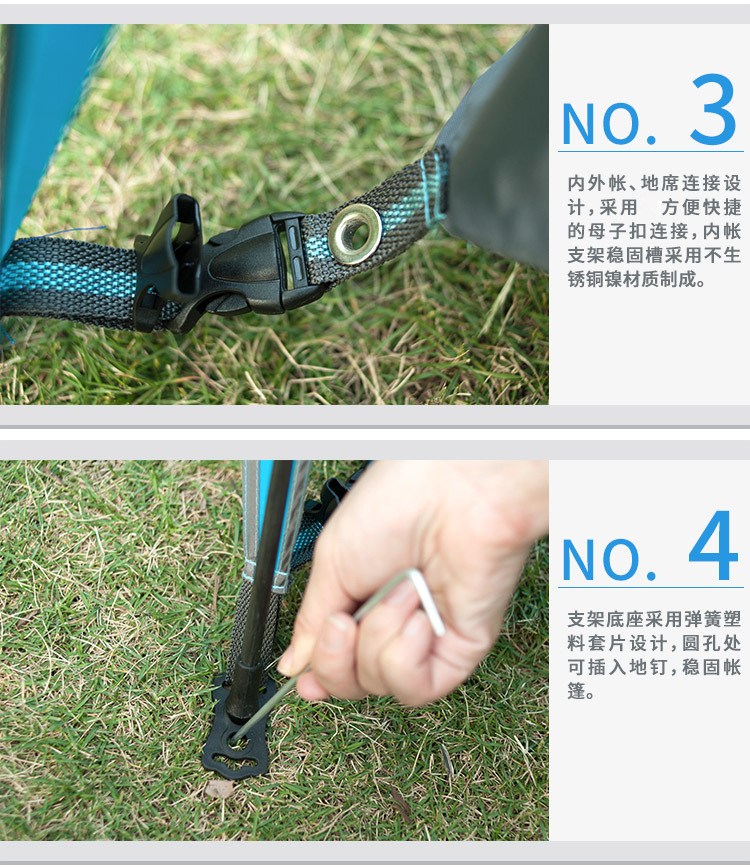 NO. 3

内外帐、地席连接设计，采用　方便快捷的母子扣连接，内帐支架稳固槽采用不生锈铜镍材质制成。

NO. 4

支架底座采用弹簧塑料套片设计，圆孔处可插入地钉，稳固帐篷。