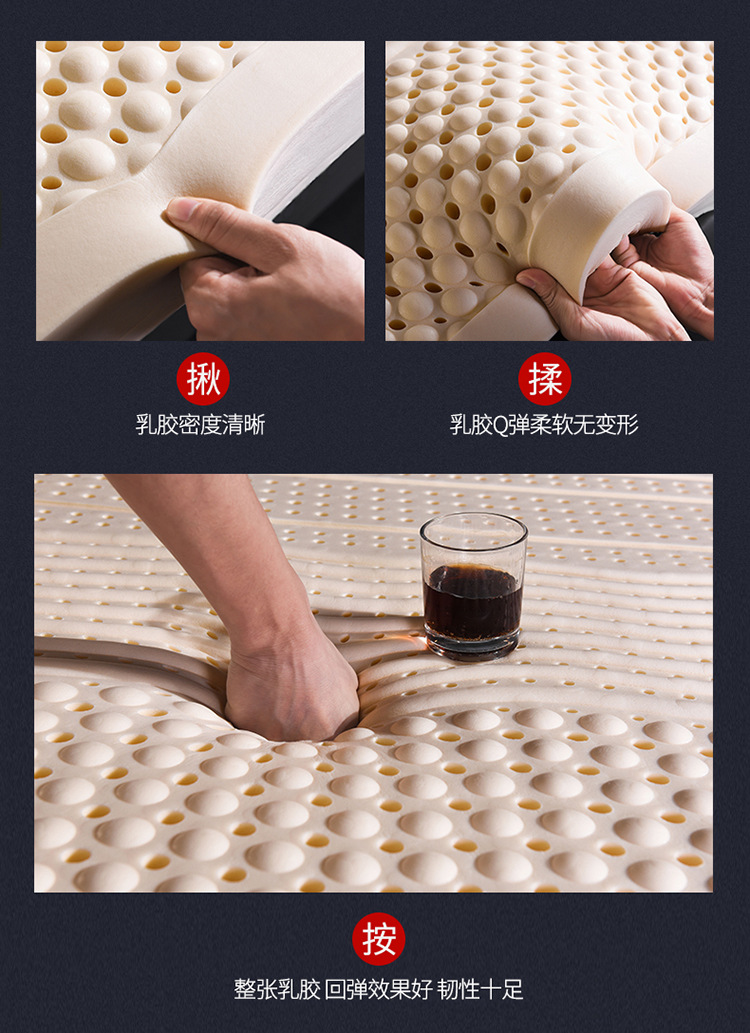 揪

乳胶密度清晰

揉

乳胶Q弹柔软无变形

按

整张乳胶 回弹效果好 韧性十足