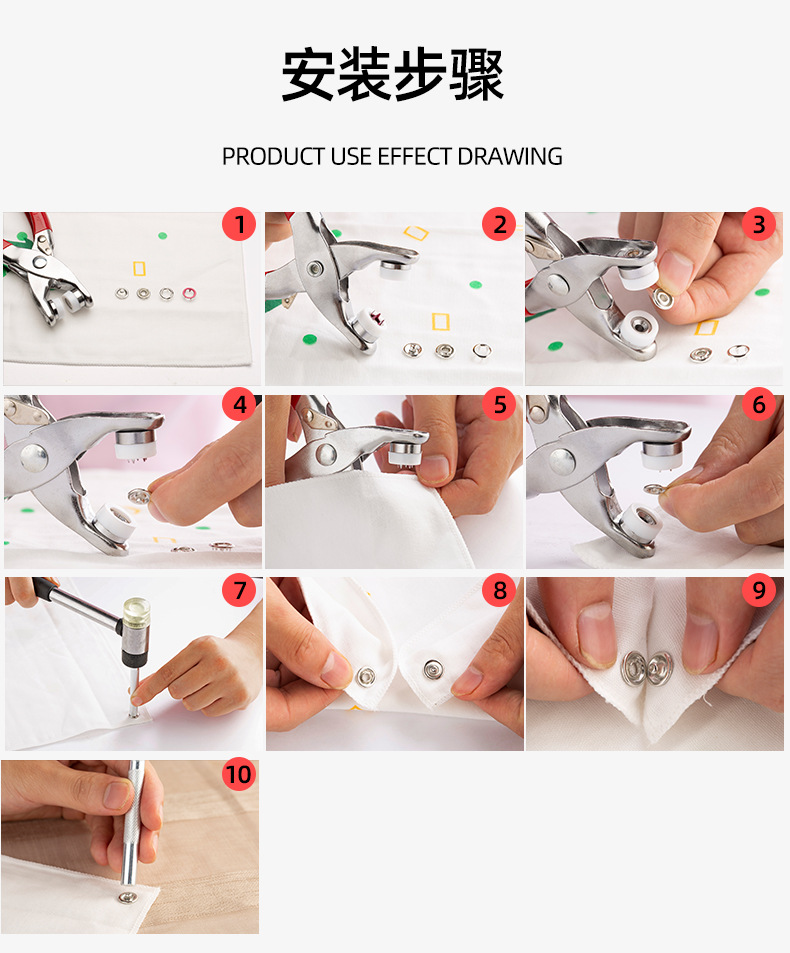 安装步骤

PRODUCT USE EFFECT DRAWING

1

2

3

4

5

6

7

8

9

10