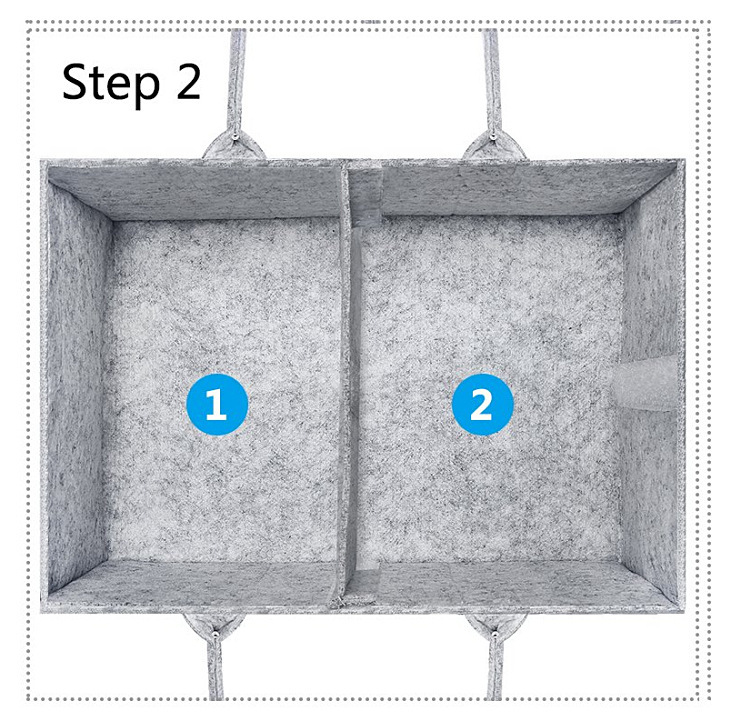 Step 2

1

2