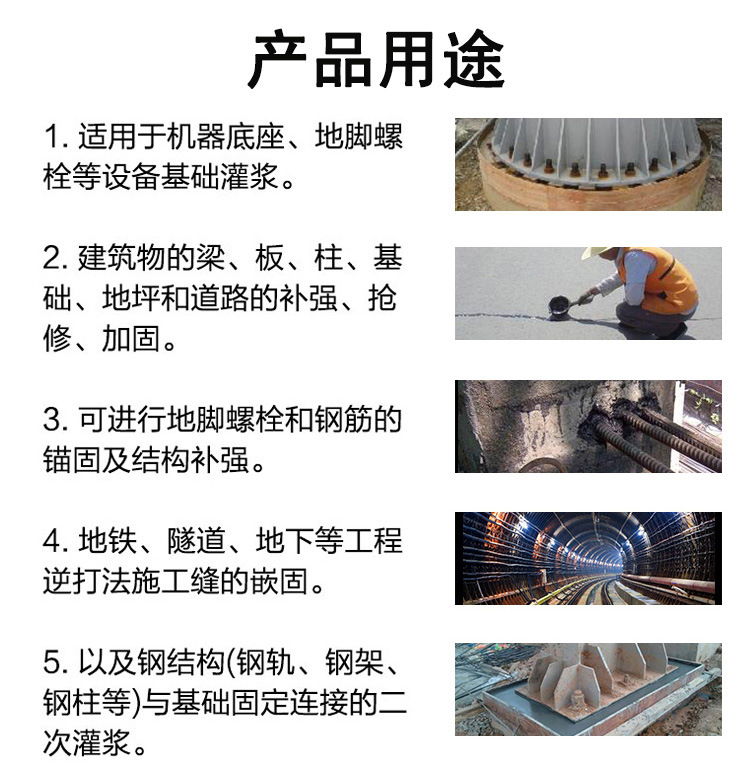 产品用途

1. 适用于机器底座、地脚螺栓等设备基础灌浆。

2. 建筑物的梁、板、柱、基础、地坪和道路的补强、抢修、加固。

3. 可进行地脚螺栓和钢筋的锚固及结构补强。

4. 地铁、隧道、地下等工程逆打法施工缝的嵌固。

5. 以及钢结构(钢轨、钢架、钢柱等)与基础固定连接的二次灌浆。