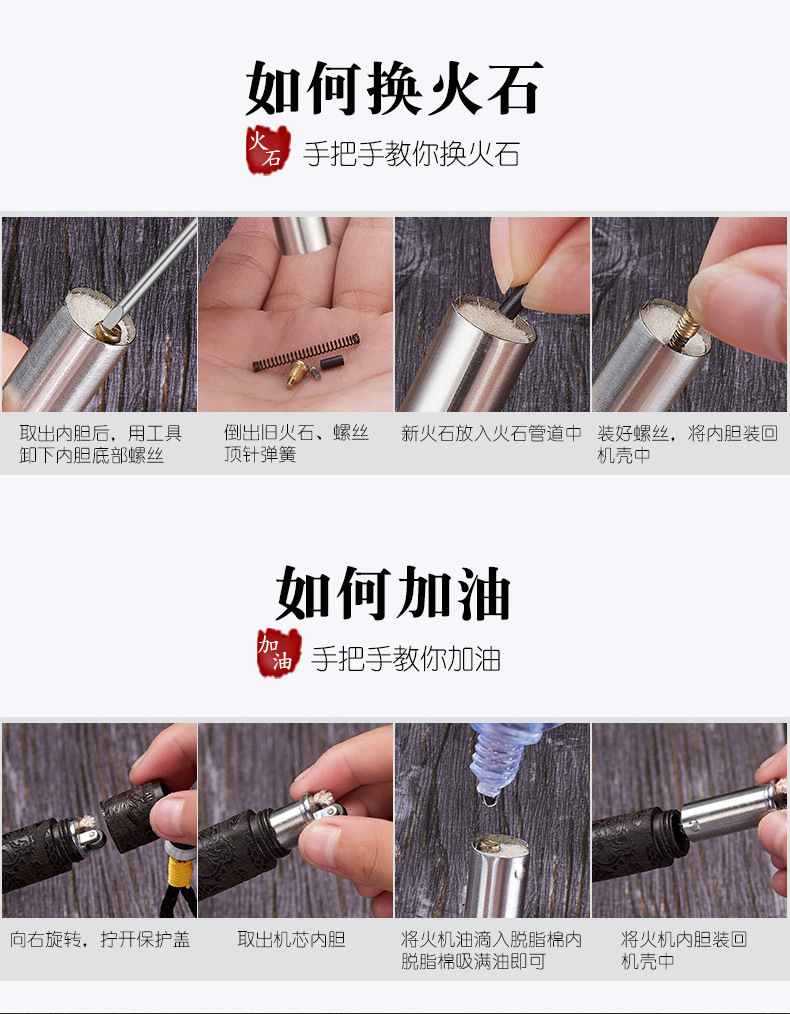 如何换火石

火石 手把手教你换火石

取出内胆后，用工具卸下内胆底部螺丝

倒出旧火石、螺丝顶针弹簧

新火石放入火石管道中

装好螺丝，将内胆装回机壳中

如何加油

加油 手把手教你加油

向右旋转，拧开保护盖

取出机芯内胆

将火机油滴入脱脂棉内脱脂棉吸满油即可

将火机内胆装回机壳中