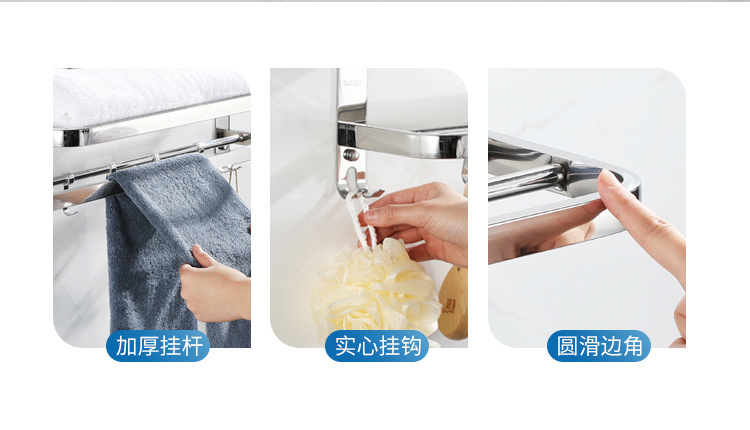 加厚挂杆

实心挂钩

圆滑边角