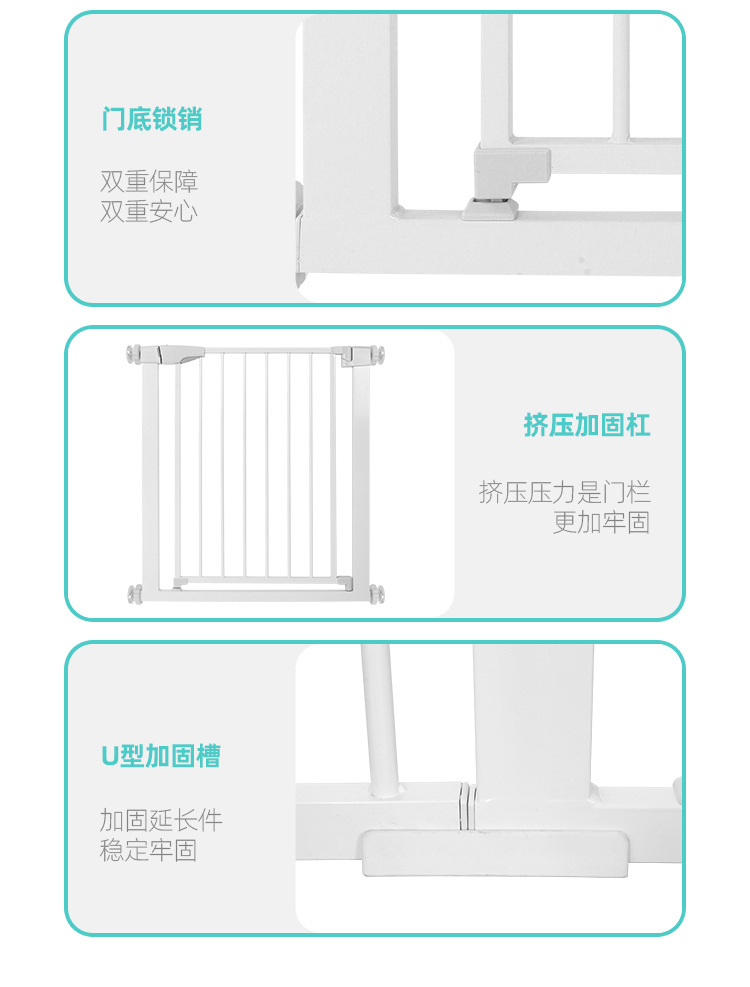 门底锁销

双重保障
双重安心

挤压加固杠

挤压压力是门栏
更加牢固

U型加固槽

加固延长件
稳定牢固