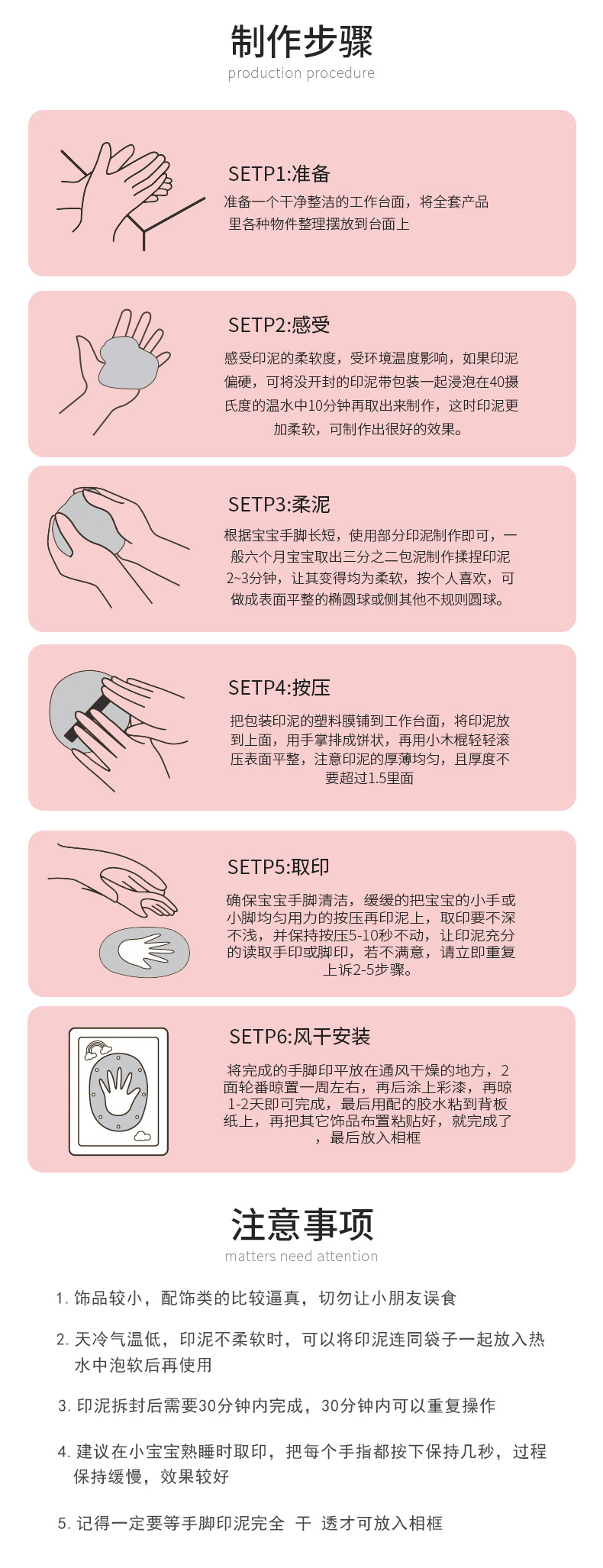 制作步骤
production procedure

SETP1:准备
准备一个干净整洁的工作台面，将全套产品里各种物件整理摆放到台面上

SETP2:感受
感受印泥的柔软度，受环境温度影响，如果印泥偏硬，可将没开封的印泥带包装一起浸泡在40摄氏度的温水中10分钟再取出来制作，这时印泥更加柔软，可制作出很好的效果。

SETP3:柔泥
根据宝宝手脚长短，使用部分印泥制作即可，一般六个月宝宝取出三分之二包泥制作揉捏印泥2~3分钟，让其变得均为柔软，按个人喜欢，可做成表面平整的椭圆球或侧其他不规则圆球。

SETP4:按压
把包装印泥的塑料膜铺到工作台面，将印泥放到上面，用手掌排成饼状，再用小木棍轻轻滚压表面平整，注意印泥的厚薄均匀，且厚度不要超过1.5里面

SETP5:取印
确保宝宝手脚清洁，缓缓的把宝宝的小手或小脚均匀用力的按压再印泥上，取印要不深不浅，并保持按压5-10秒不动，让印泥充分的读取手印或脚印，若不满意，请立即重复上诉2-5步骤。

SETP6:风干安装
将完成的手脚印平放在通风干燥的地方，2面轮番晾置一周左右，再后涂上彩漆，再晾1-2天即可完成，最后用配的胶水粘到背板纸上，再把其它饰品布置粘贴好，就完成了，最后放入相框

注意事项
matters need attention

1. 饰品较小，配饰类的比较逼真，切勿让小朋友误食

2. 天冷气温低，印泥不柔软时，可以将印泥连同袋子一起放入热水中泡软后再使用

3. 印泥拆封后需要30分钟内完成，30分钟内可以重复操作

4. 建议在小宝宝熟睡时取印，把每个手指都按下保持几秒，过程保持缓慢，效果较好

5. 记得一定要等手脚印泥完全 干 透才可放入相框