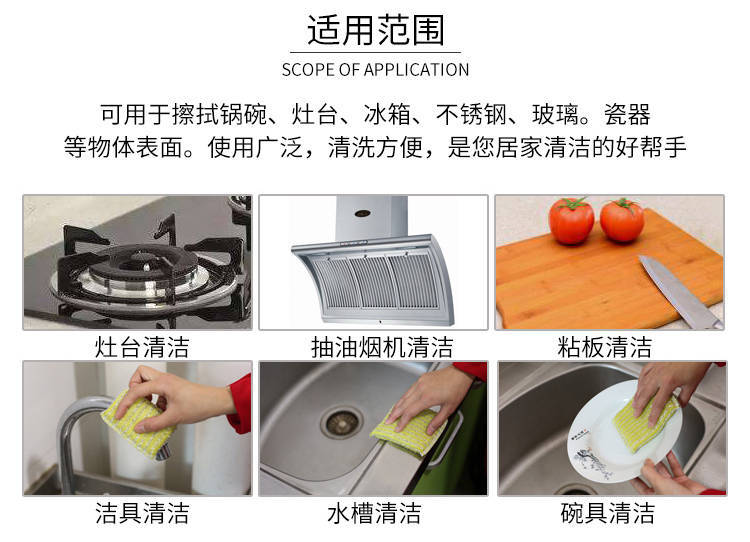 适用范围

SCOPE OF APPLICATION

可用于擦拭锅碗、灶台、冰箱、不锈钢、玻璃。瓷器等物体表面。使用广泛，清洗方便，是您居家清洁的好帮手

灶台清洁

抽油烟机清洁

粘板清洁

洁具清洁

水槽清洁

碗具清洁