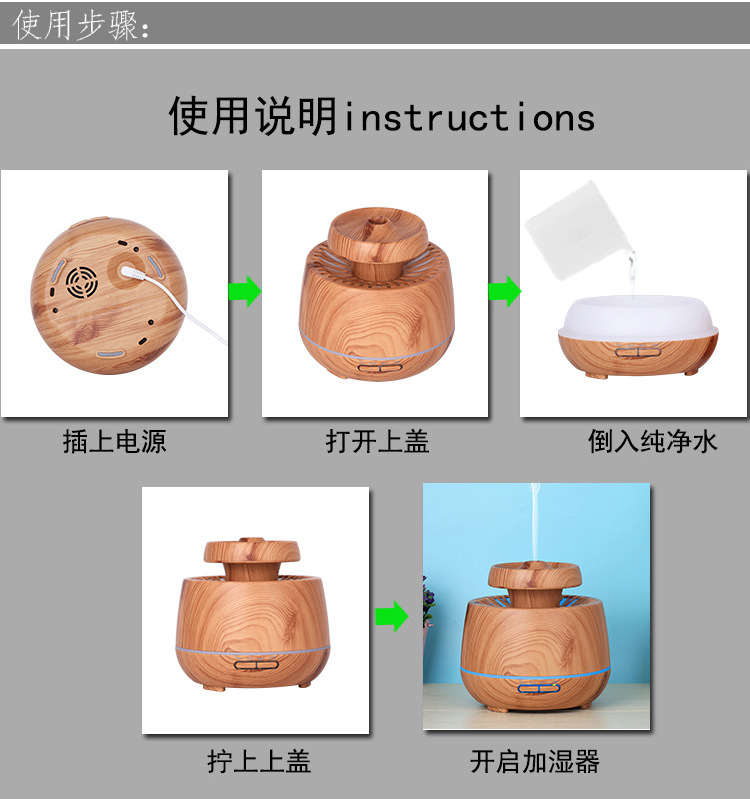 使用步骤:

使用说明instructions

插上电源

打开上盖

倒入纯净水

拧上上盖

开启加湿器