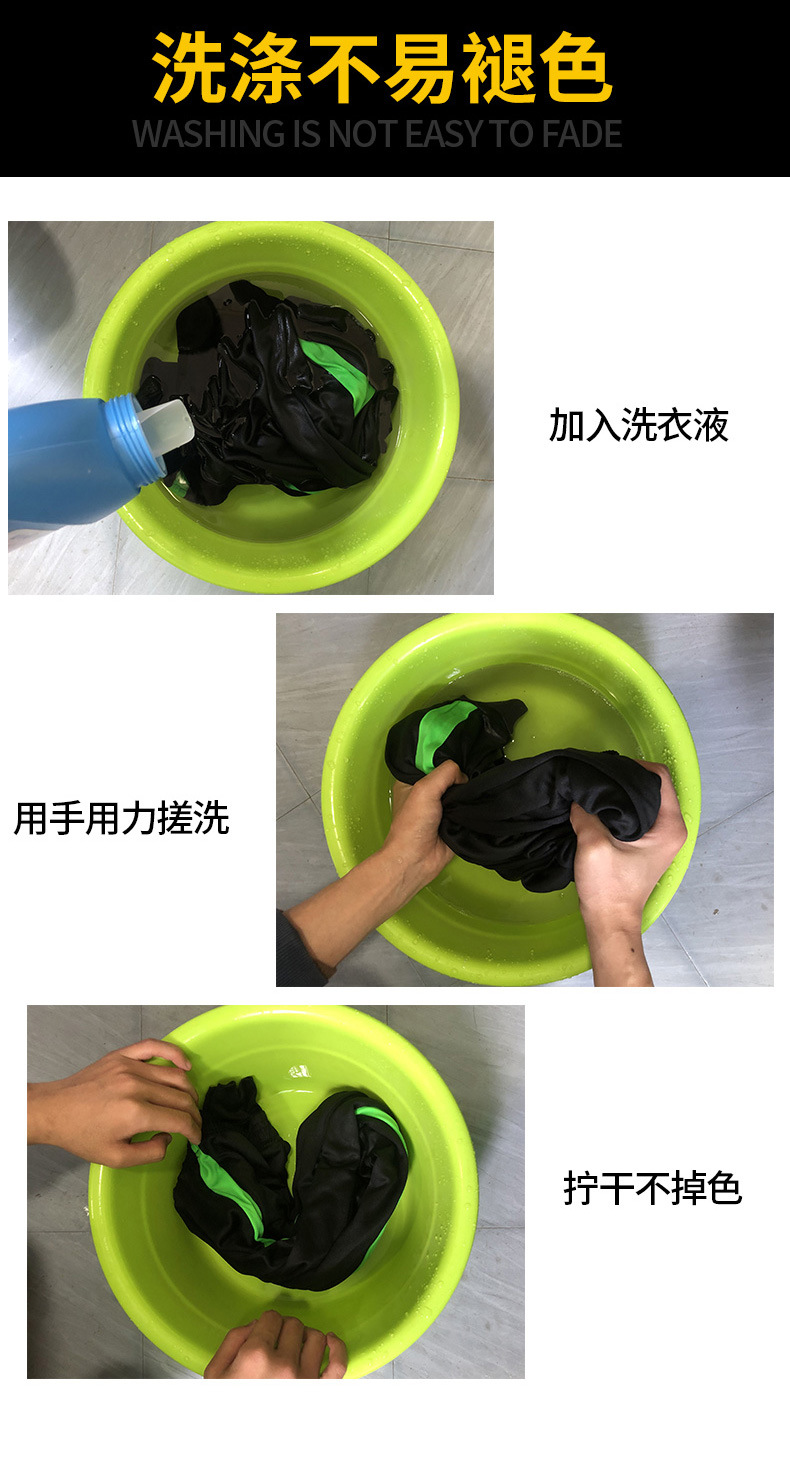 洗涤不易褪色
WASHING IS NOT EASY TO FADE

加入洗衣液

用手用力搓洗

拧干不掉色