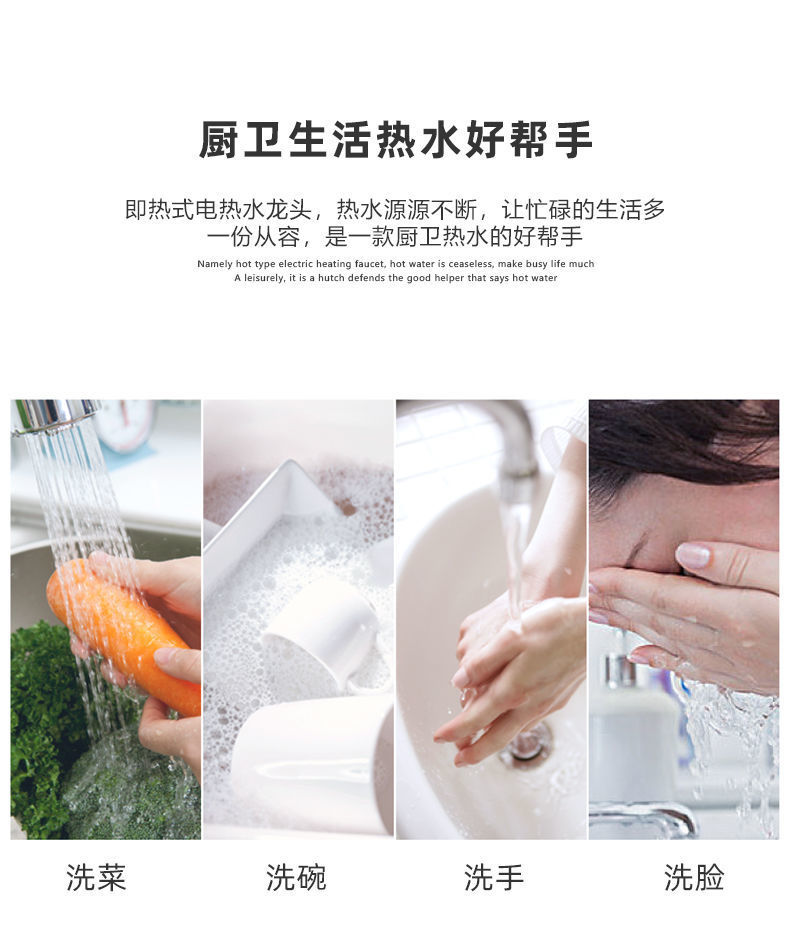 厨卫生活热水好帮手

即热式电热水龙头，热水源源不断，让忙碌的生活多一份从容，是一款厨卫热水的好帮手

Namely hot type electric heating faucet, hot water is ceaseless, make busy life much A leisurely, it is a hutch defends the good helper that says hot water

洗菜

洗碗

洗手

洗脸