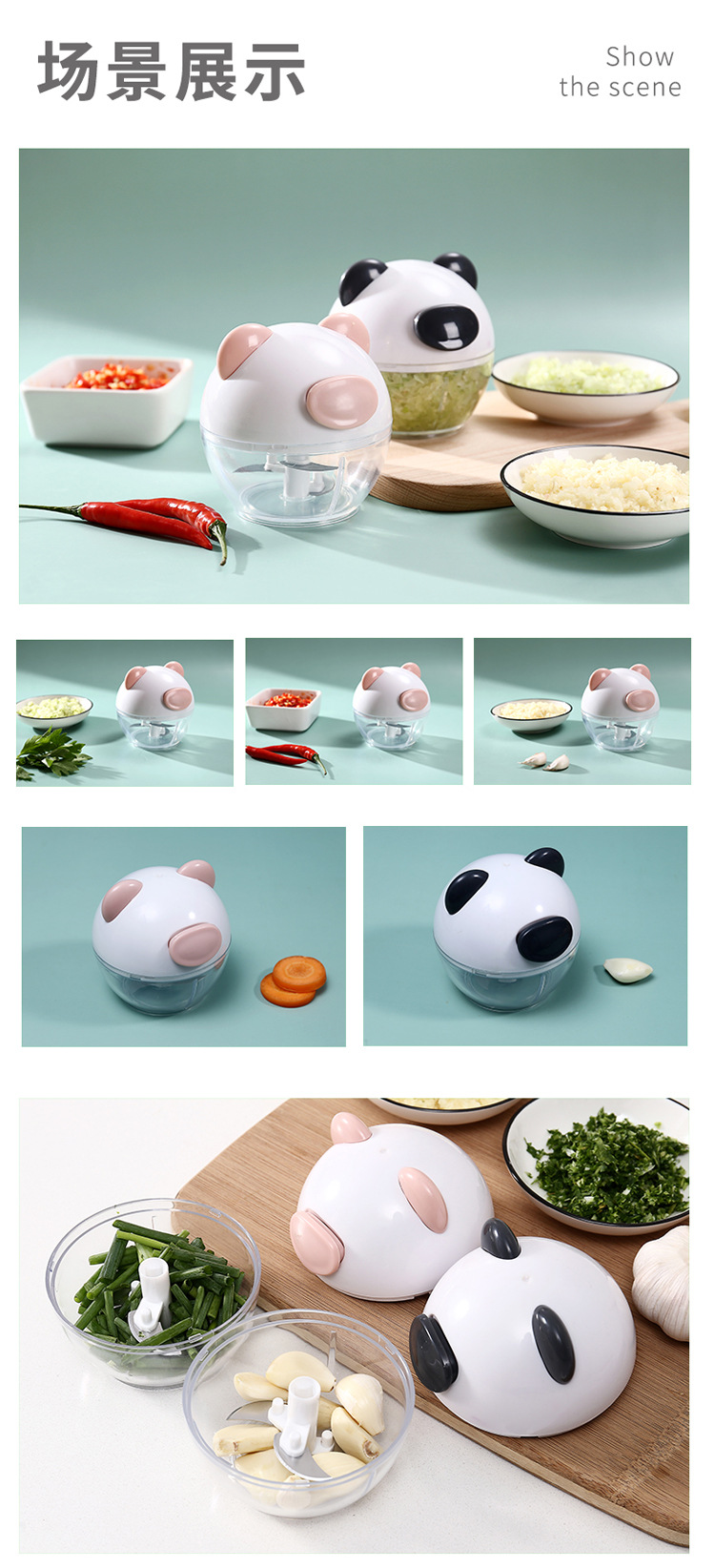 场景展示

Show
the scene