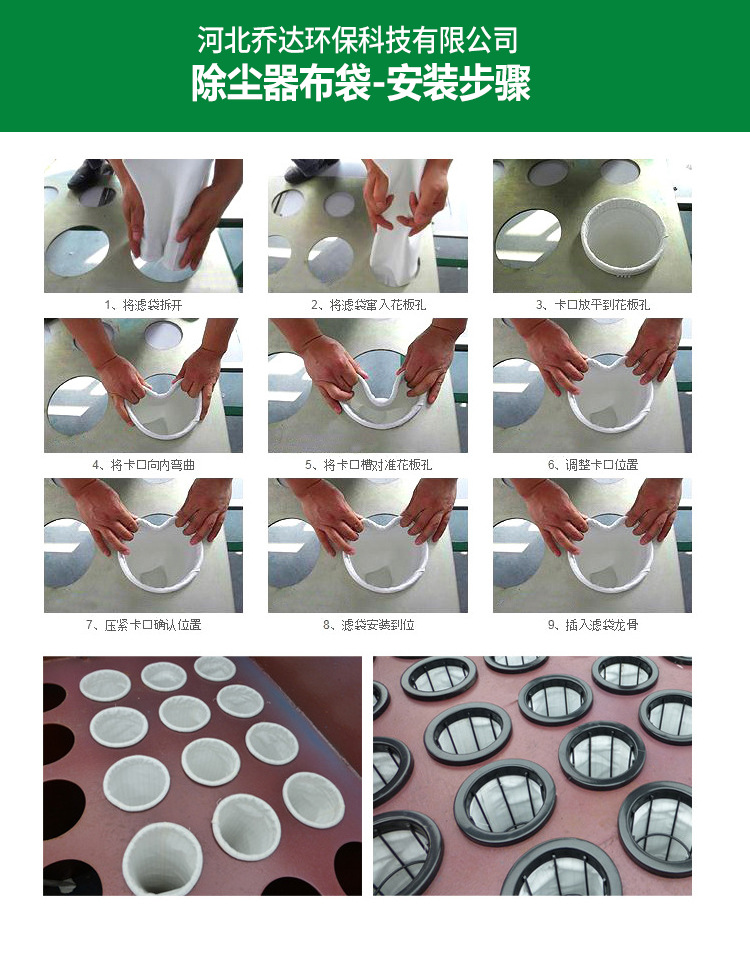 河北乔达环保科技有限公司
除尘器布袋-安装步骤

1、将滤袋拆开

2、将滤袋窜入花板孔

3、卡口放平到花板孔

4、将卡口向内弯曲

5、将卡口槽对准花板孔

6、调整卡口位置

7、压紧卡口确认位置

8、滤袋安装到位

9、插入滤袋龙骨