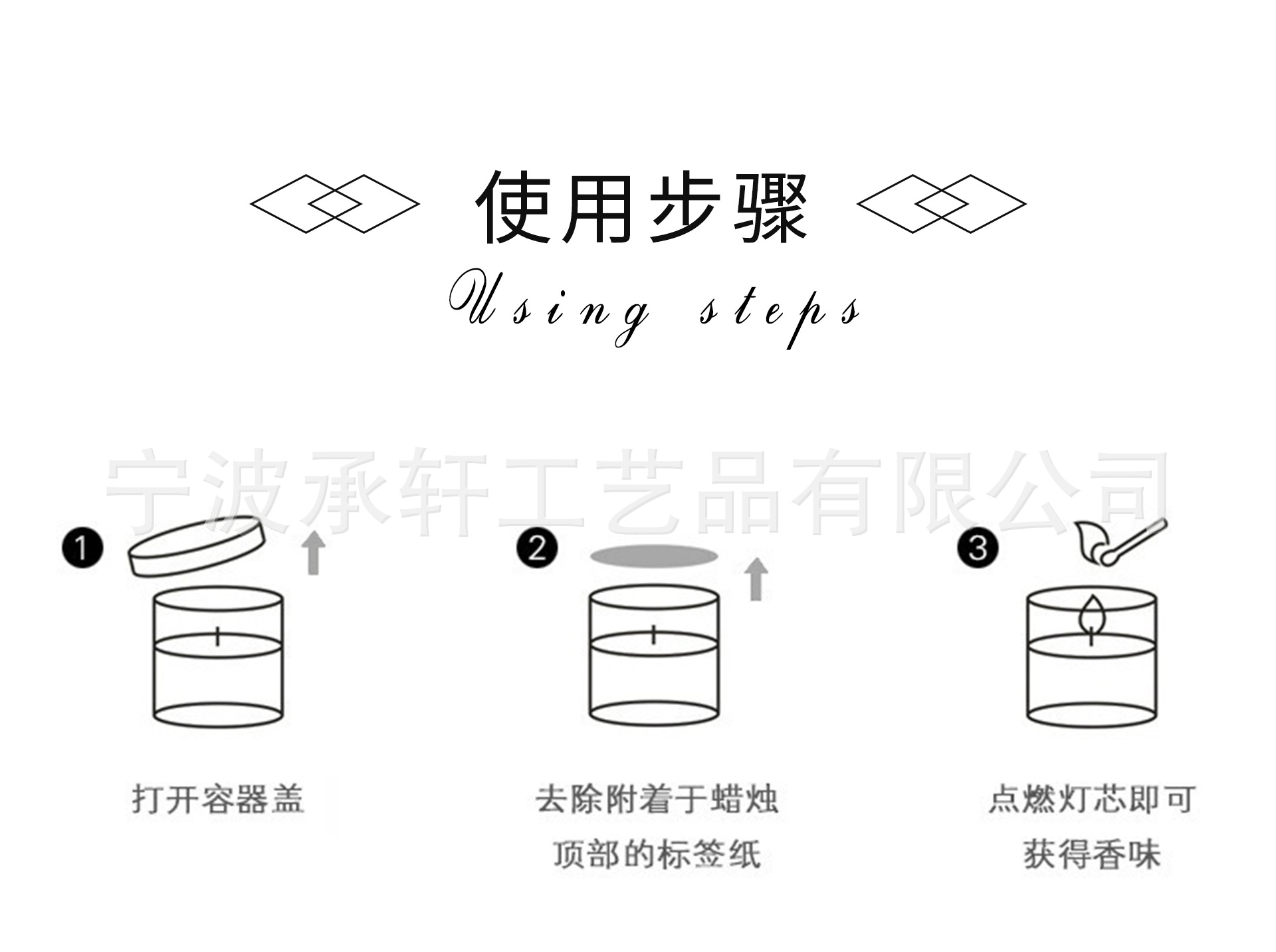 使用步骤

Using steps

宁波承轩工艺品有限公司

1

打开容器盖

2

去除附着于蜡烛顶部的标签纸

3

点燃灯芯即可获得香味