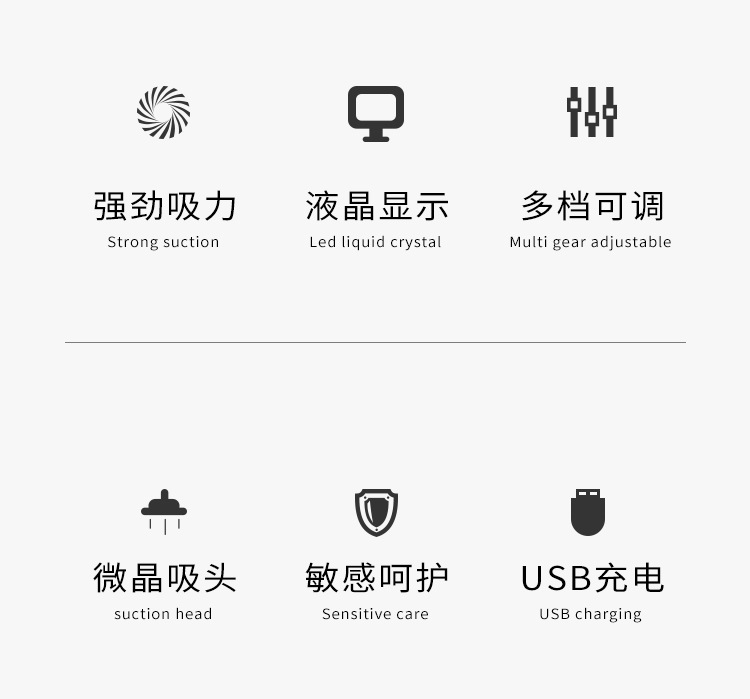 强劲吸力
Strong suction

液晶显示
Led liquid crystal

多档可调
Multi gear adjustable

微晶吸头
suction head

敏感呵护
Sensitive care

USB充电
USB charging