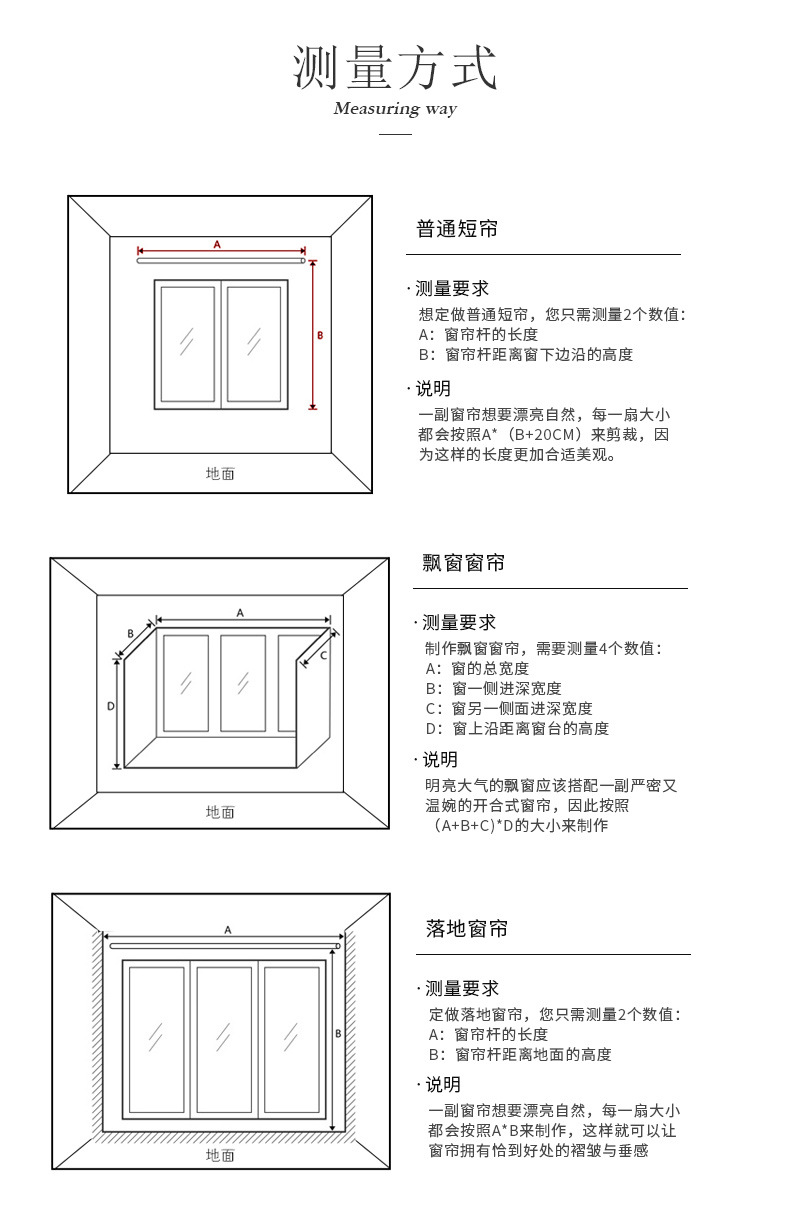 测量方式
Measuring way

A
B
地面

普通短帘

· 测量要求
想定做普通短帘，您只需测量2个数值：
A：窗帘杆的长度
B：窗帘杆距离窗下边沿的高度

· 说明
一副窗帘想要漂亮自然，每一扇大小都会按照A*（B+20CM）来剪裁，因为这样的长度更加合适美观。

A
B
C
D
地面

飘窗窗帘

· 测量要求
制作飘窗窗帘，需要测量4个数值：
A：窗的总宽度
B：窗一侧进深宽度
C：窗另一侧面进深宽度
D：窗上沿距离窗台的高度

· 说明
明亮大气的飘窗应该搭配一副严密又温婉的开合式窗帘，因此按照（A+B+C)*D的大小来制作

A
B
地面

落地窗帘

· 测量要求
定做落地窗帘，您只需测量2个数值：
A：窗帘杆的长度
B：窗帘杆距离地面的高度

· 说明
一副窗帘想要漂亮自然，每一扇大小都会按照A*B来制作，这样就可以让窗帘拥有恰到好处的褶皱与垂感