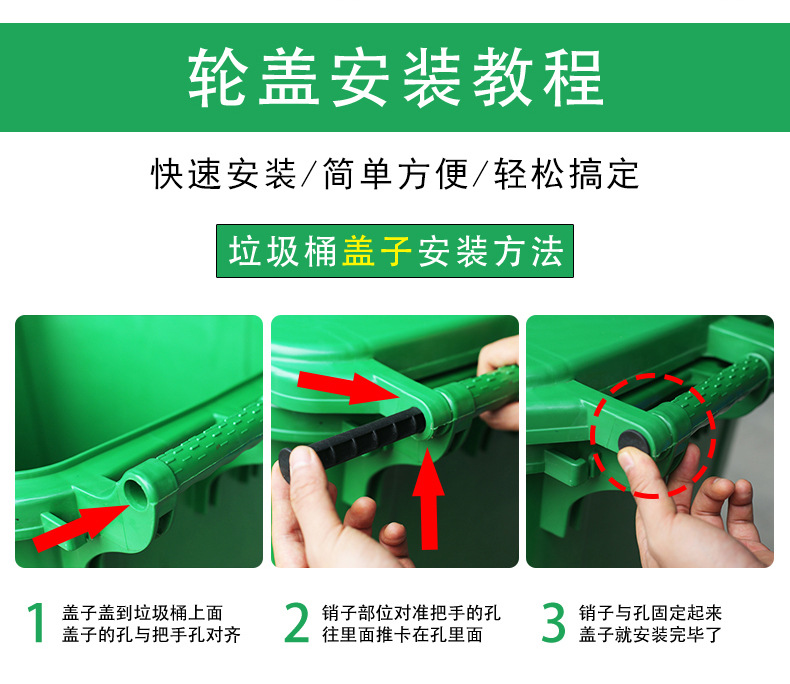 轮盖安装教程

快速安装/简单方便/轻松搞定

垃圾桶盖子安装方法

1 盖子盖到垃圾桶上面
盖子的孔与把手孔对齐

2 销子部位对准把手的孔
往里面推卡在孔里面

3 销子与孔固定起来
盖子就安装完毕了