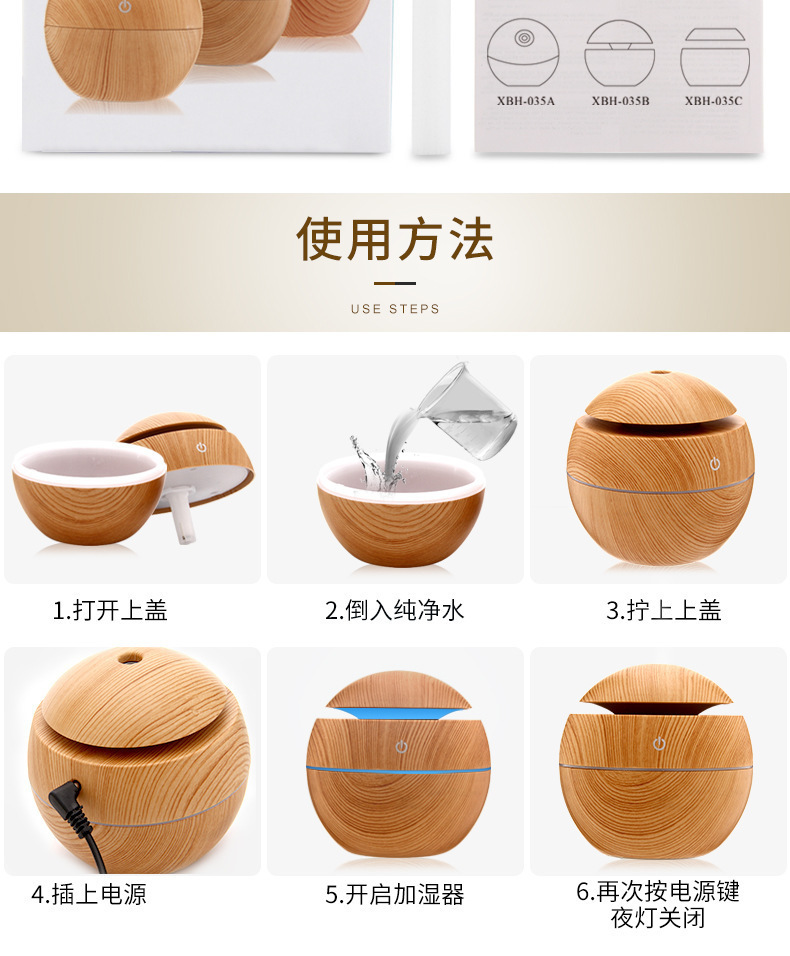 XBH-035A XBH-035B XBH-035C

使用方法

USE STEPS

1.打开上盖

2.倒入纯净水

3.拧上上盖

4.插上电源

5.开启加湿器

6.再次按电源键
夜灯关闭