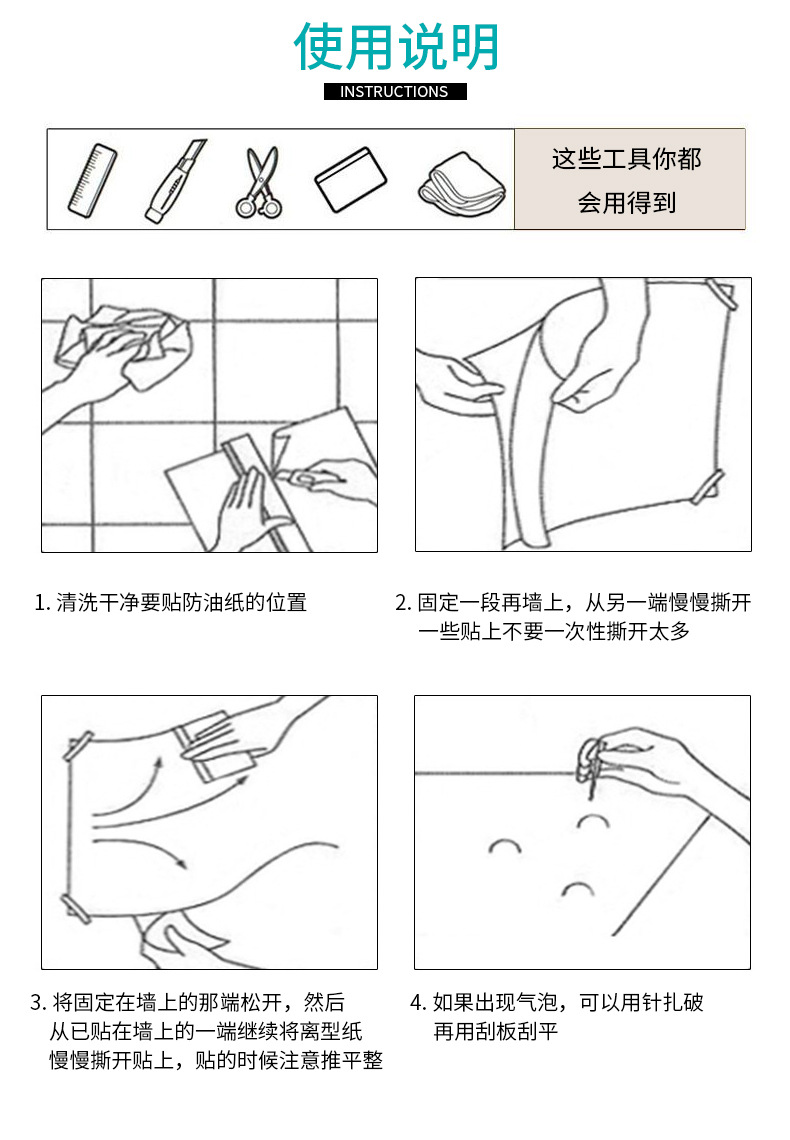 使用说明

INSTRUCTIONS

这些工具你都会用得到

1. 清洗干净要贴防油纸的位置

2. 固定一段再墙上，从另一端慢慢撕开一些贴上不要一次性撕开太多

3. 将固定在墙上的那端松开，然后从已贴在墙上的一端继续将离型纸慢慢撕开贴上，贴的时候注意推平整

4. 如果出现气泡，可以用针扎破再用刮板刮平