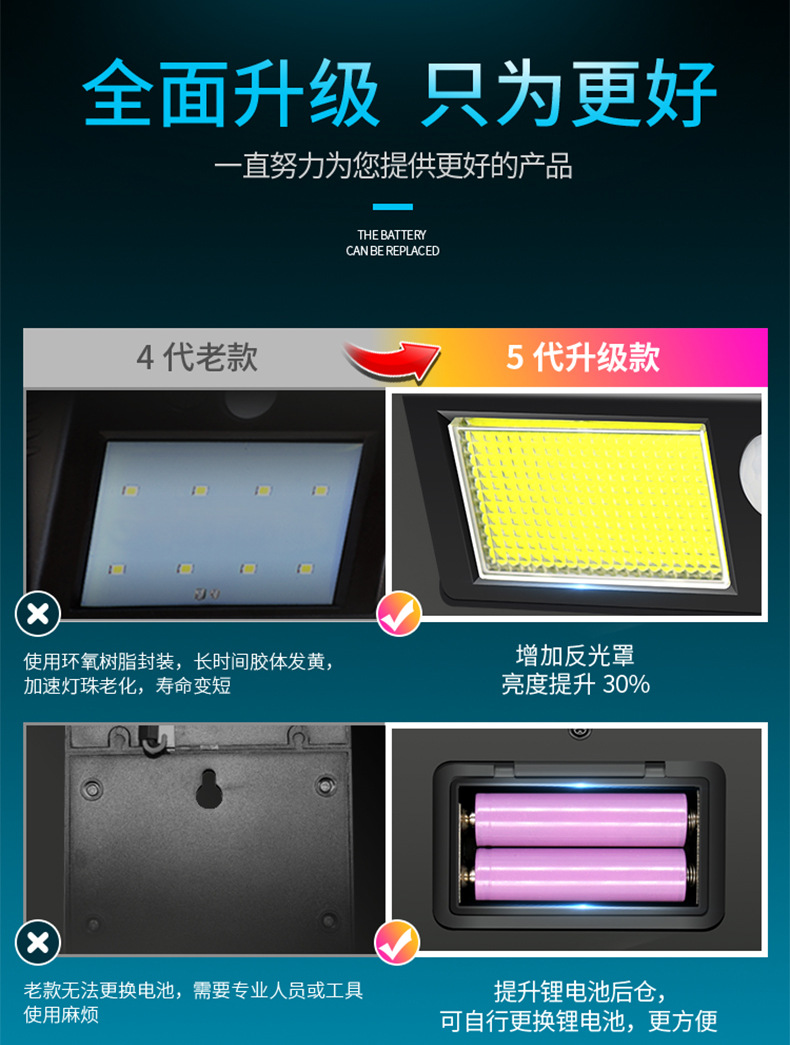 全面升级 只为更好

一直努力为您提供更好的产品

THE BATTERY
CAN BE REPLACED

4 代老款

5 代升级款

使用环氧树脂封装，长时间胶体发黄，加速灯珠老化，寿命变短

增加反光罩
亮度提升 30%

老款无法更换电池，需要专业人员或工具使用麻烦

提升锂电池后仓，
可自行更换锂电池，更方便