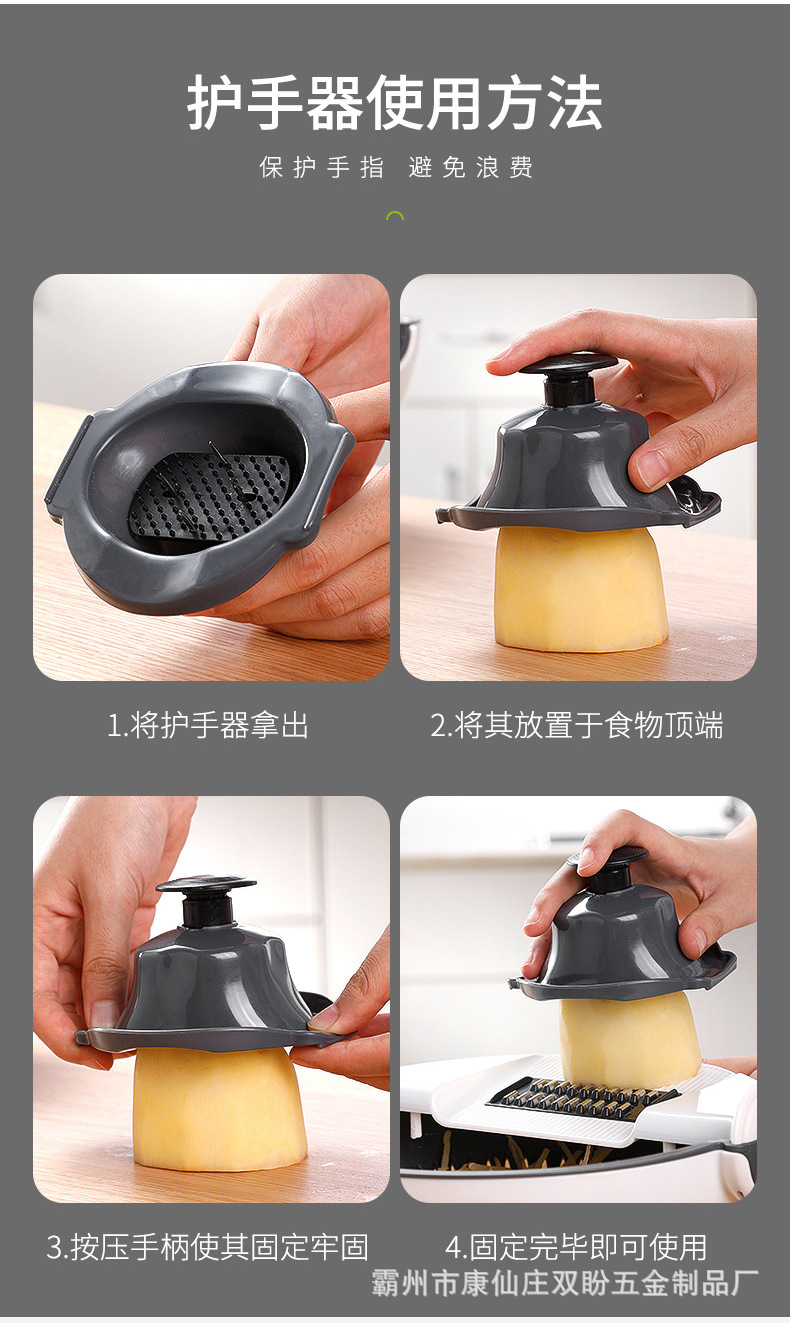 护手器使用方法

保护手指 避免浪费

1.将护手器拿出

2.将其放置于食物顶端

3.按压手柄使其固定牢固

4.固定完毕即可使用

霸州市康仙庄双盼五金制品厂