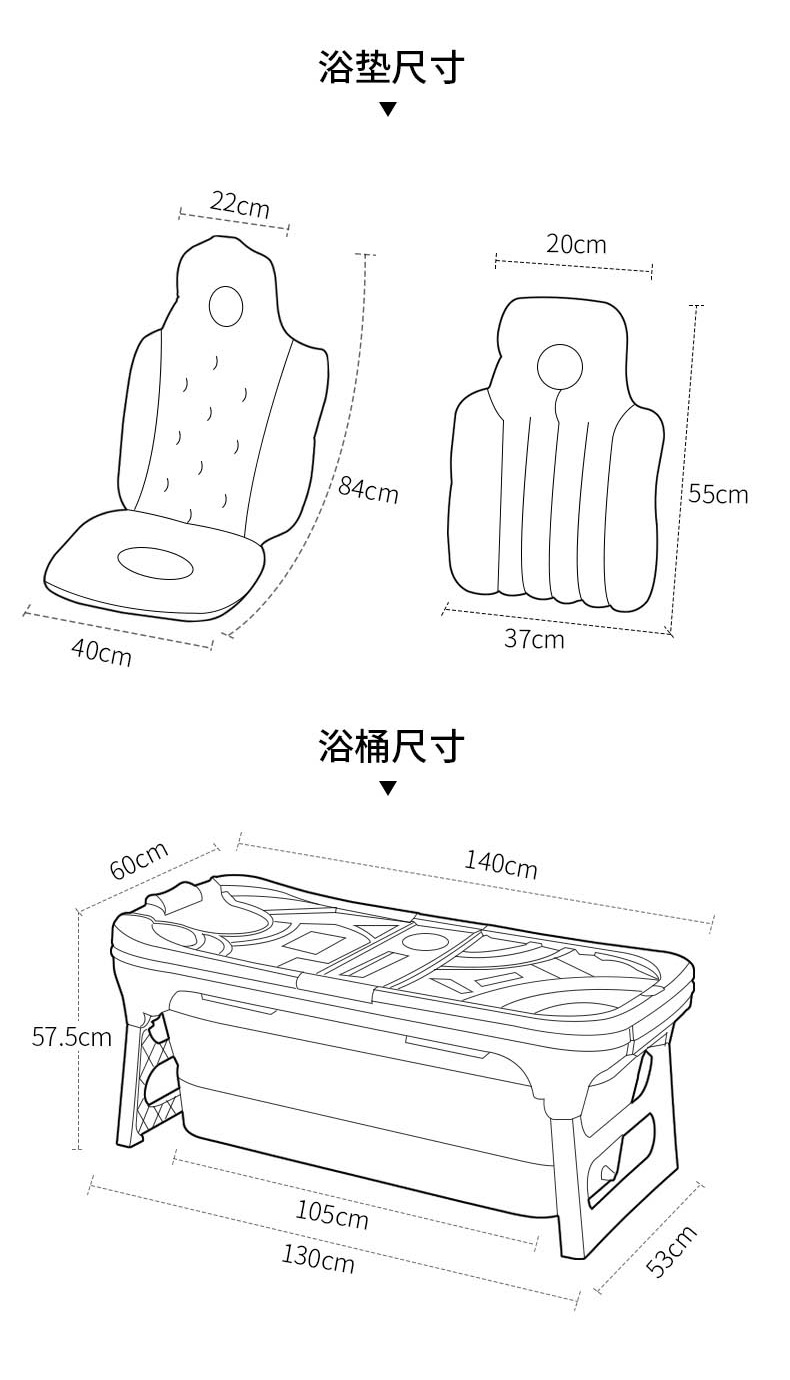 浴垫尺寸
▼

22cm
84cm
40cm

20cm
55cm
37cm

浴桶尺寸
▼

60cm
140cm
57.5cm
105cm
130cm
53cm