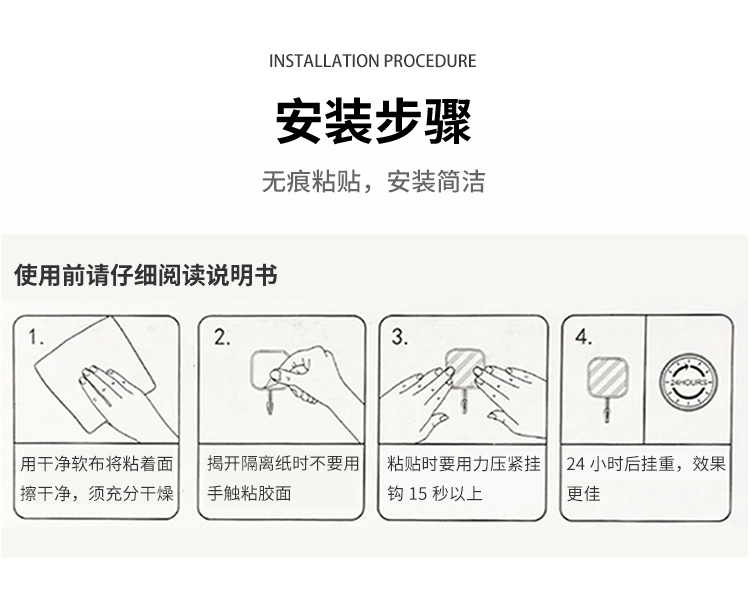 INSTALLATION PROCEDURE

安装步骤

无痕粘贴，安装简洁

使用前请仔细阅读说明书

1.

用干净软布将粘着面擦干净，须充分干燥

2.

揭开隔离纸时不要用手触粘胶面

3.

粘贴时要用力压紧挂钩 15 秒以上

4.

24HOURS

24 小时后挂重，效果更佳