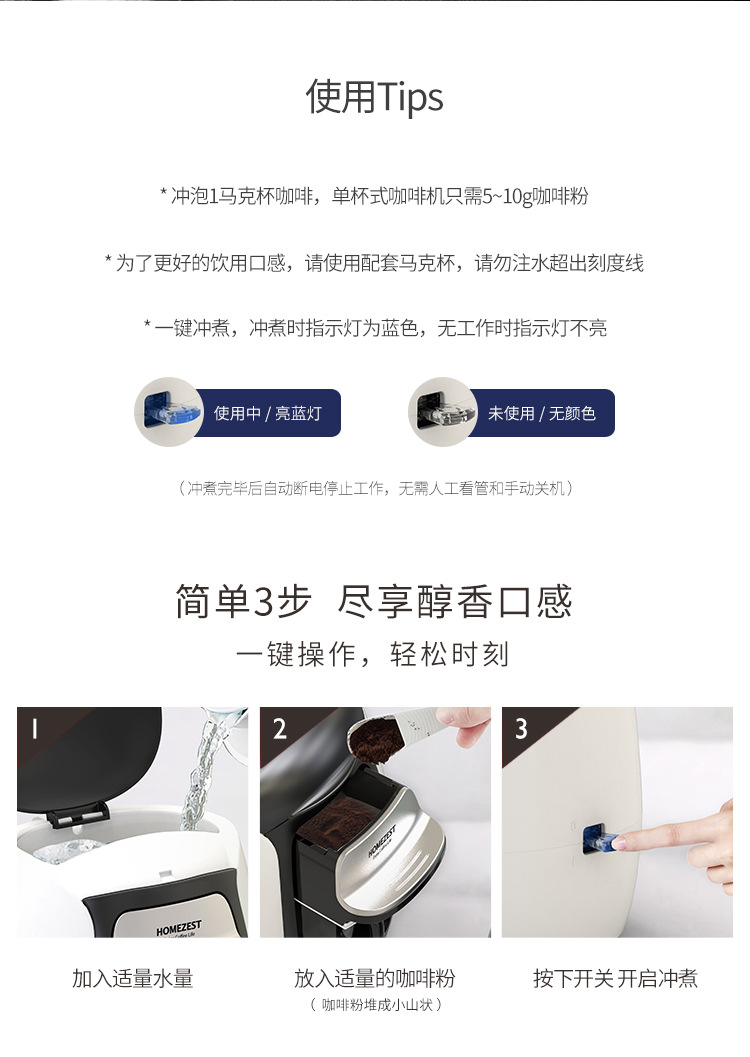 使用Tips

* 冲泡1马克杯咖啡，单杯式咖啡机只需5~10g咖啡粉

* 为了更好的饮用口感，请使用配套马克杯，请勿注水超出刻度线

* 一键冲煮，冲煮时指示灯为蓝色，无工作时指示灯不亮

使用中 / 亮蓝灯

未使用 / 无颜色

（冲煮完毕后自动断电停止工作，无需人工看管和手动关机）

简单3步 尽享醇香口感

一键操作，轻松时刻

1

HOMEZEST

Coffee Life

2

HOMEZEST

3

加入适量水量

放入适量的咖啡粉

（咖啡粉堆成小山状）

按下开关 开启冲煮