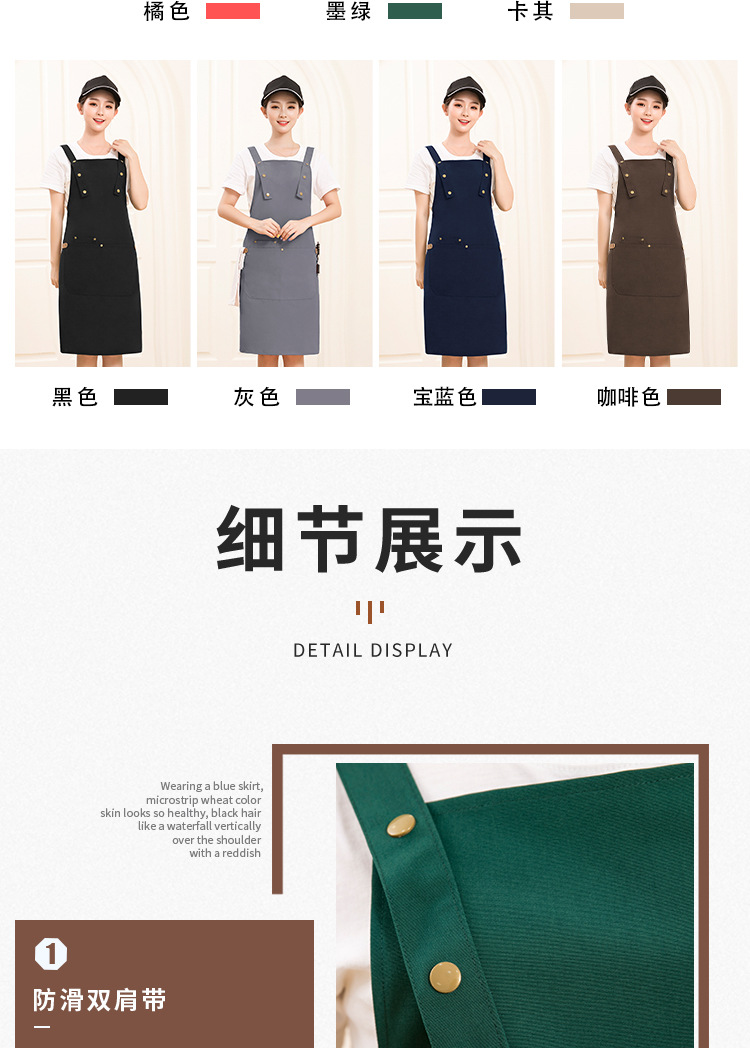 橘色 墨绿 卡其

黑色 灰色 宝蓝色 咖啡色

细节展示

DETAIL DISPLAY

Wearing a blue skirt, microstrip wheat color skin looks so healthy, black hair like a waterfall vertically over the shoulder with a reddish

1

防滑双肩带