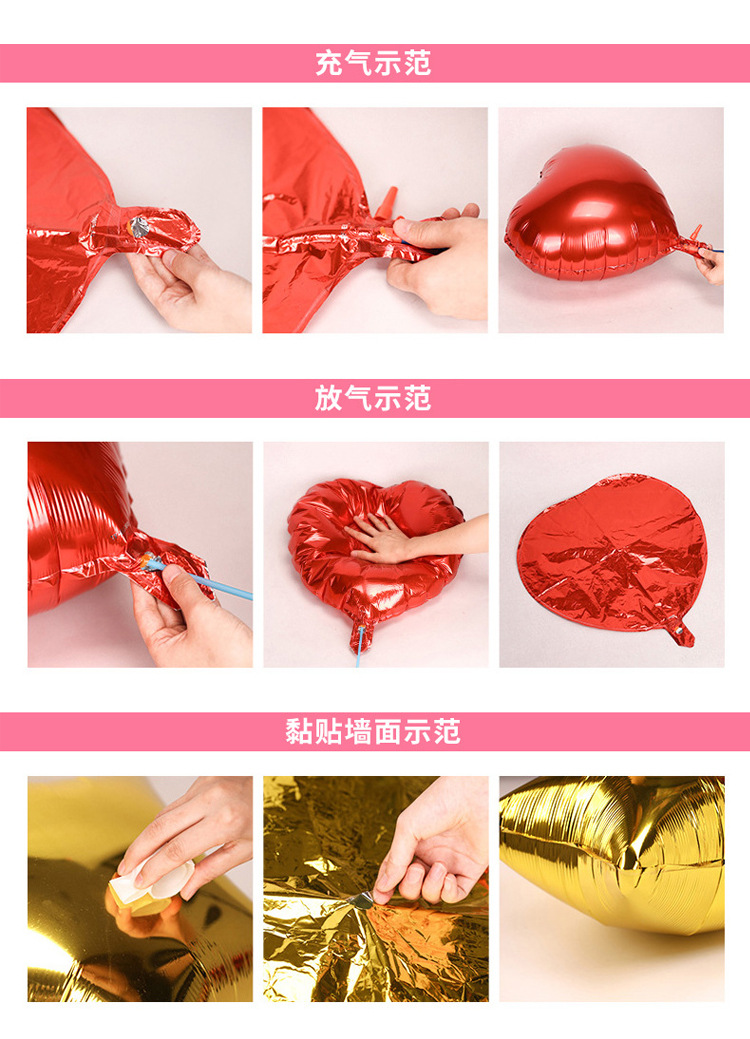 充气示范

放气示范

黏贴墙面示范