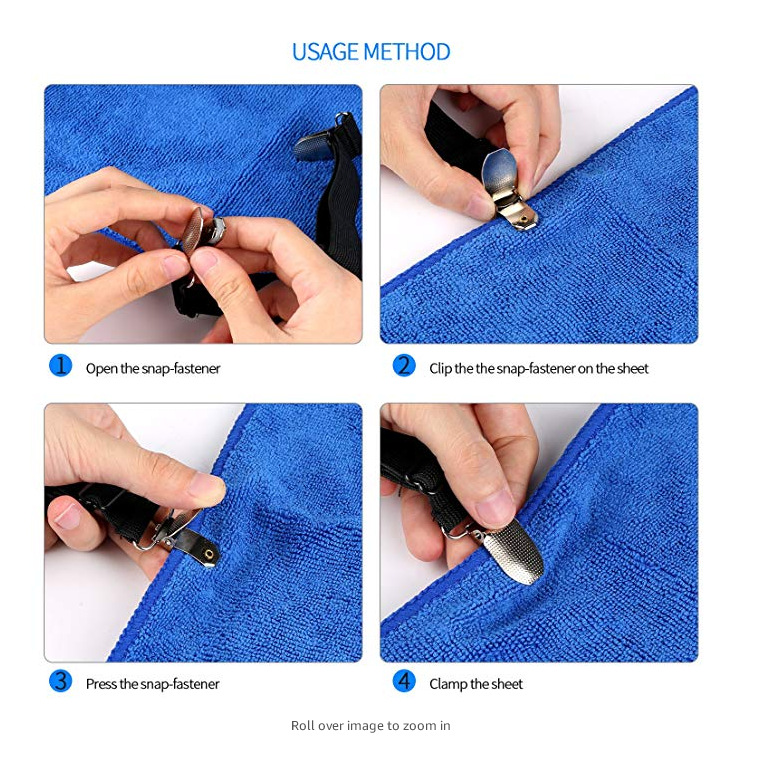 USAGE METHOD

1 Open the snap-fastener

2 Clip the the snap-fastener on the sheet

3 Press the snap-fastener

4 Clamp the sheet

Roll over image to zoom in