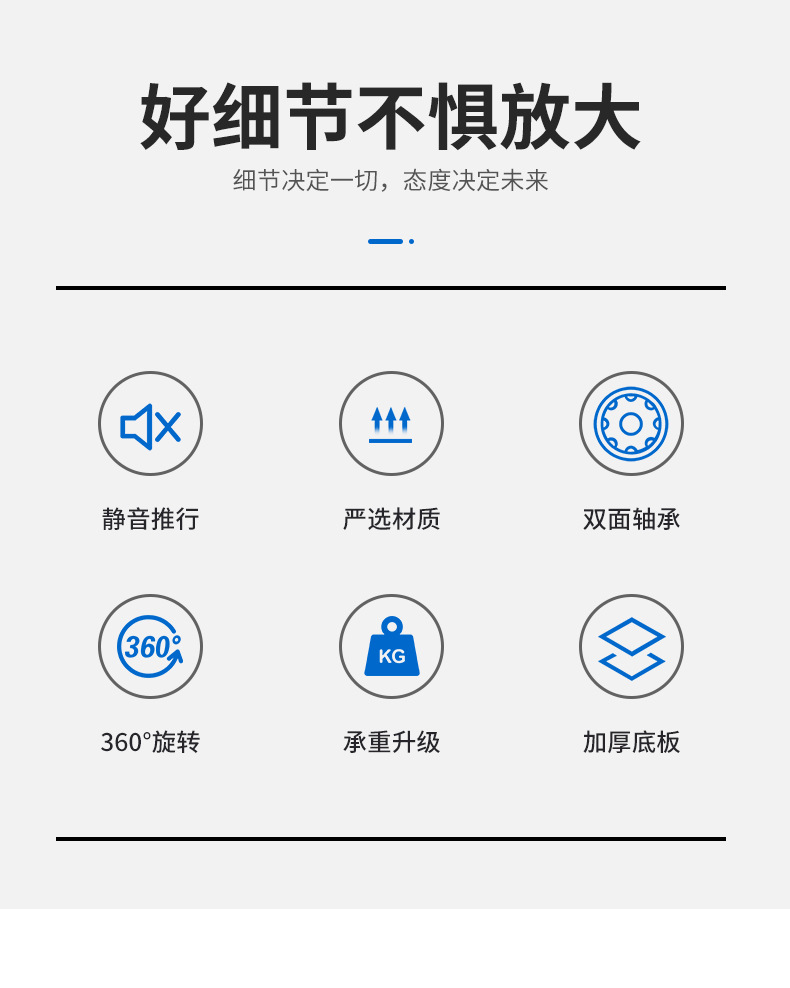 好细节不惧放大

细节决定一切，态度决定未来

静音推行

严选材质

双面轴承

360°

360°旋转

KG

承重升级

加厚底板