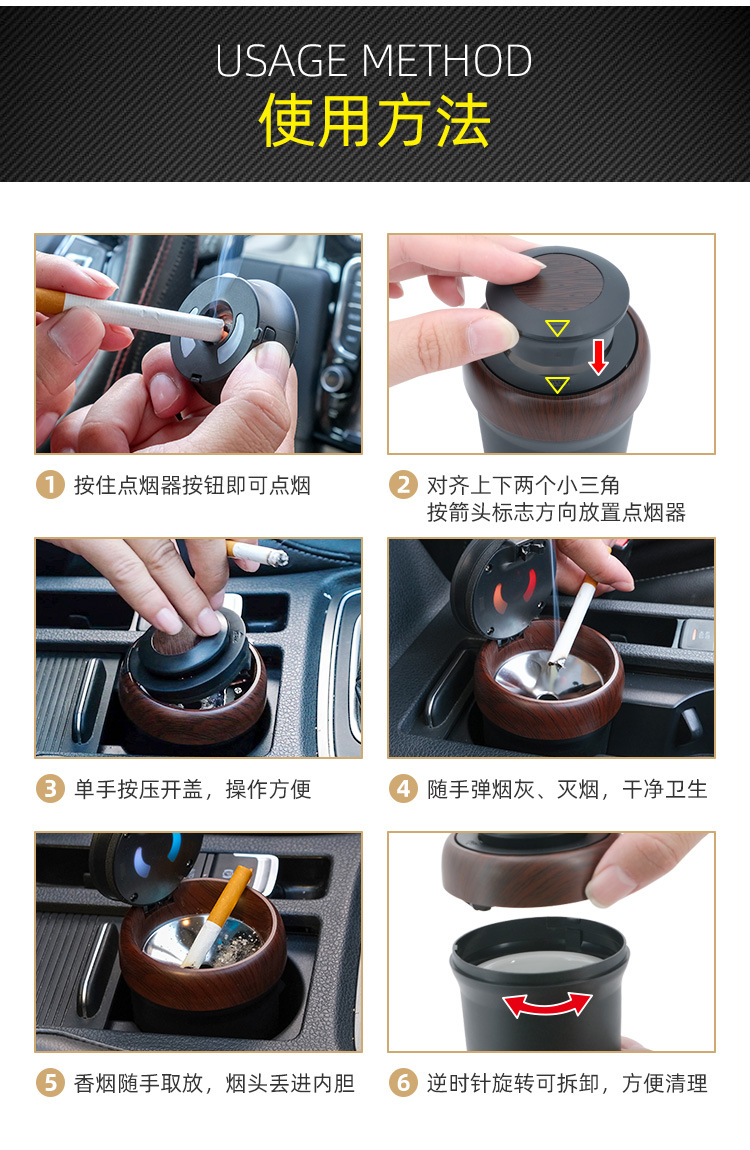 USAGE METHOD
使用方法

1 按住点烟器按钮即可点烟

2 对齐上下两个小三角
按箭头标志方向放置点烟器

3 单手按压开盖，操作方便

4 随手弹烟灰、灭烟，干净卫生

5 香烟随手取放，烟头丢进内胆

6 逆时针旋转可拆卸，方便清理