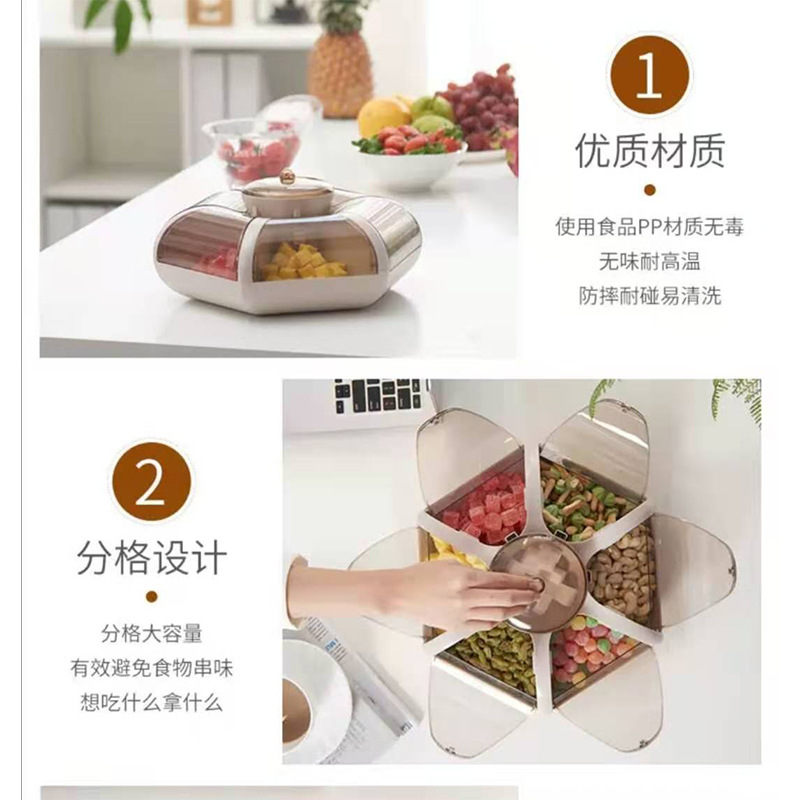 1

优质材质

使用食品PP材质无毒
无味耐高温
防摔耐碰易清洗

2

分格设计

分格大容量
有效避免食物串味
想吃什么拿什么