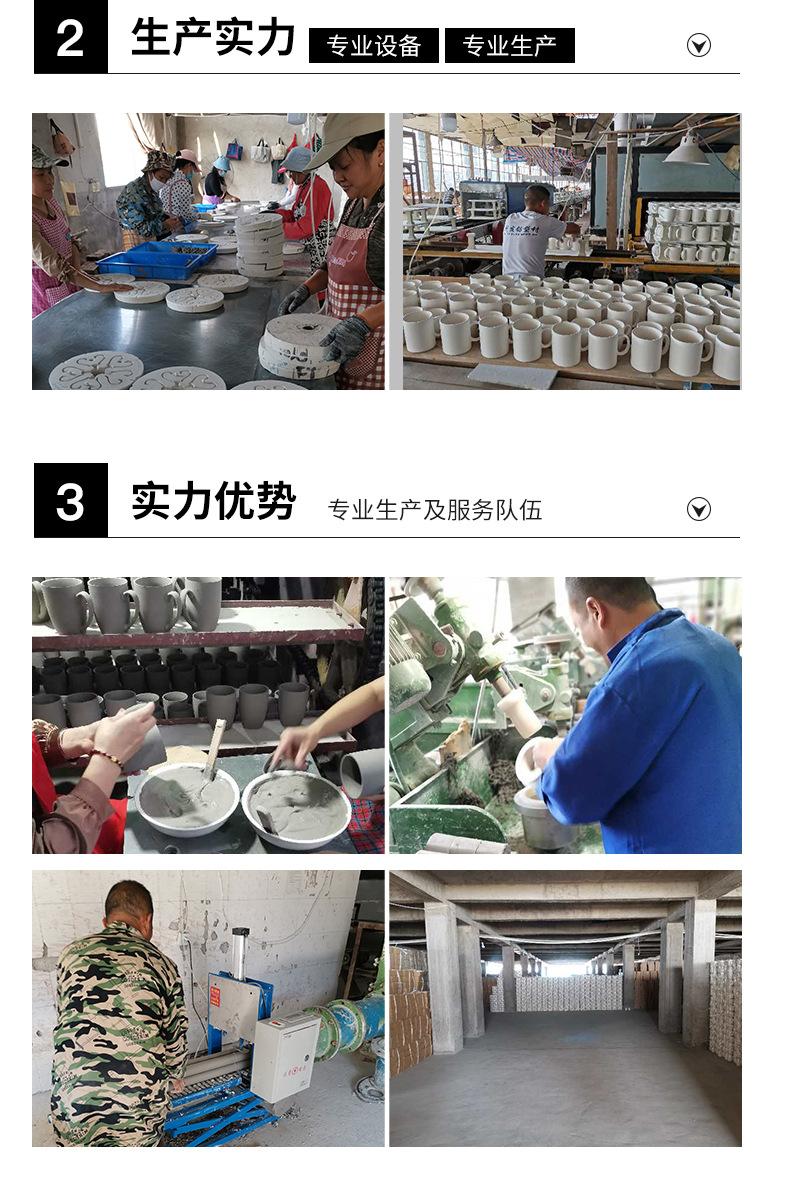 2 生产实力 专业设备 专业生产

3 实力优势 专业生产及服务队伍