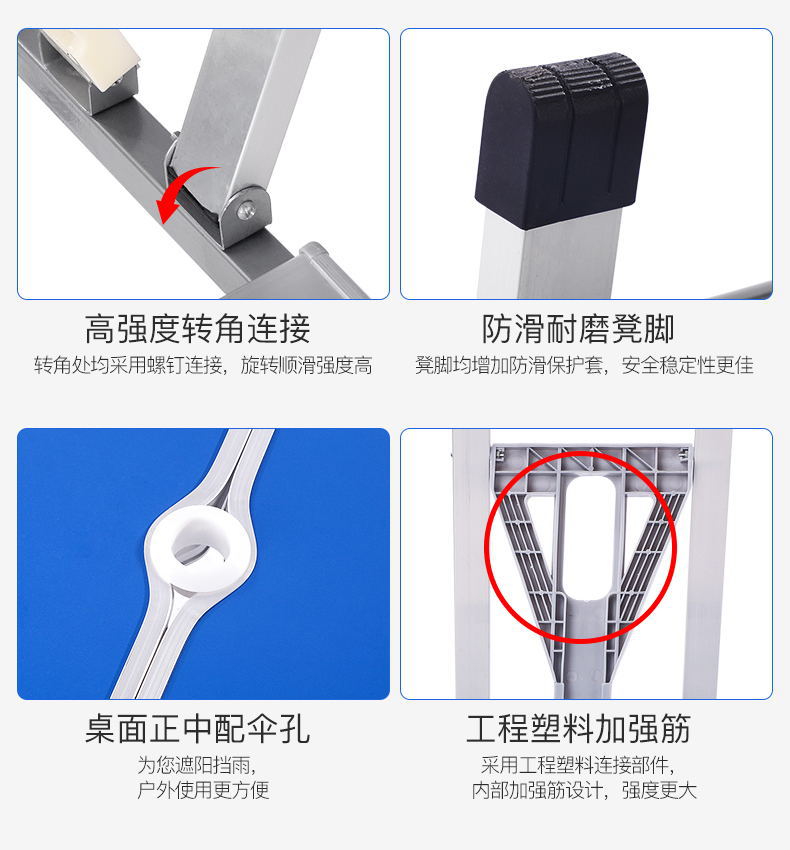 高强度转角连接
转角处均采用螺钉连接，旋转顺滑强度高

防滑耐磨凳脚
凳脚均增加防滑保护套，安全稳定性更佳

桌面正中配伞孔
为您遮阳挡雨，
户外使用更方便

工程塑料加强筋
采用工程塑料连接部件，
内部加强筋设计，强度更大