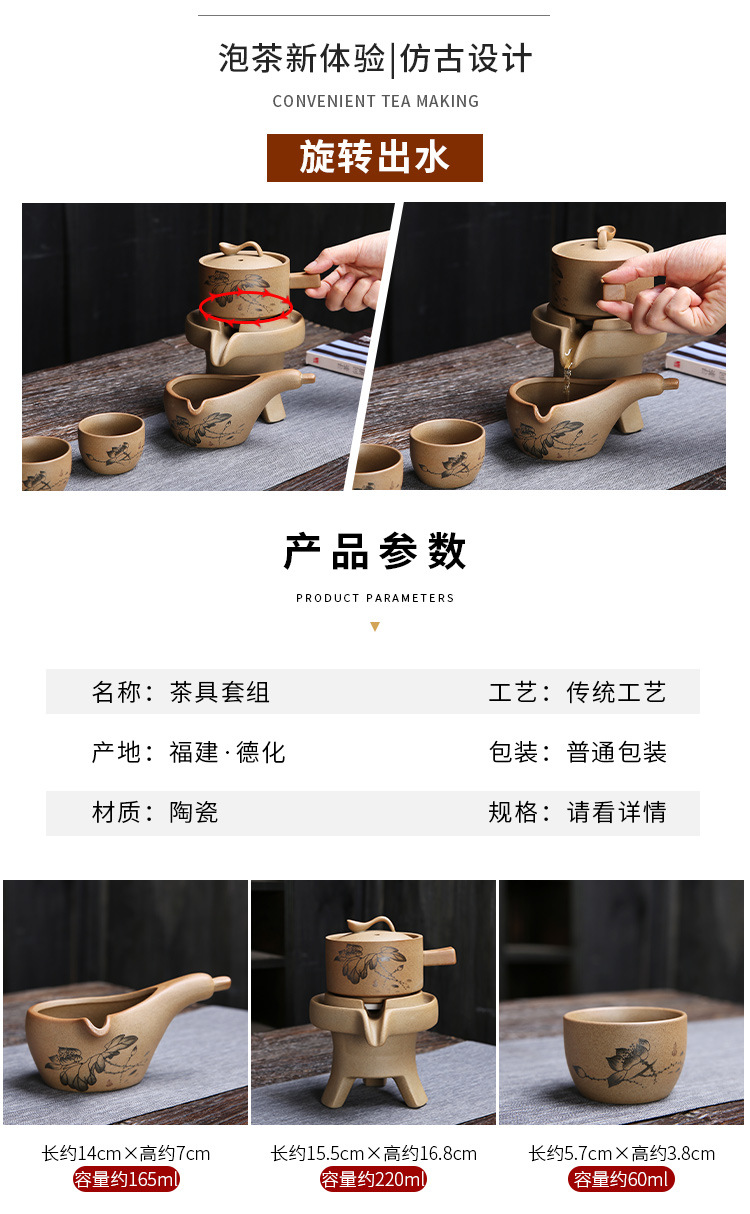 泡茶新体验|仿古设计

CONVENIENT TEA MAKING

旋转出水

产品参数

PRODUCT PARAMETERS

| 名称：茶具套组 | 工艺：传统工艺 |
|---|---|
| 产地：福建·德化 | 包装：普通包装 |
| 材质：陶瓷 | 规格：请看详情 |

长约14cm×高约7cm
容量约165ml

长约15.5cm×高约16.8cm
容量约220ml

长约5.7cm×高约3.8cm
容量约60ml