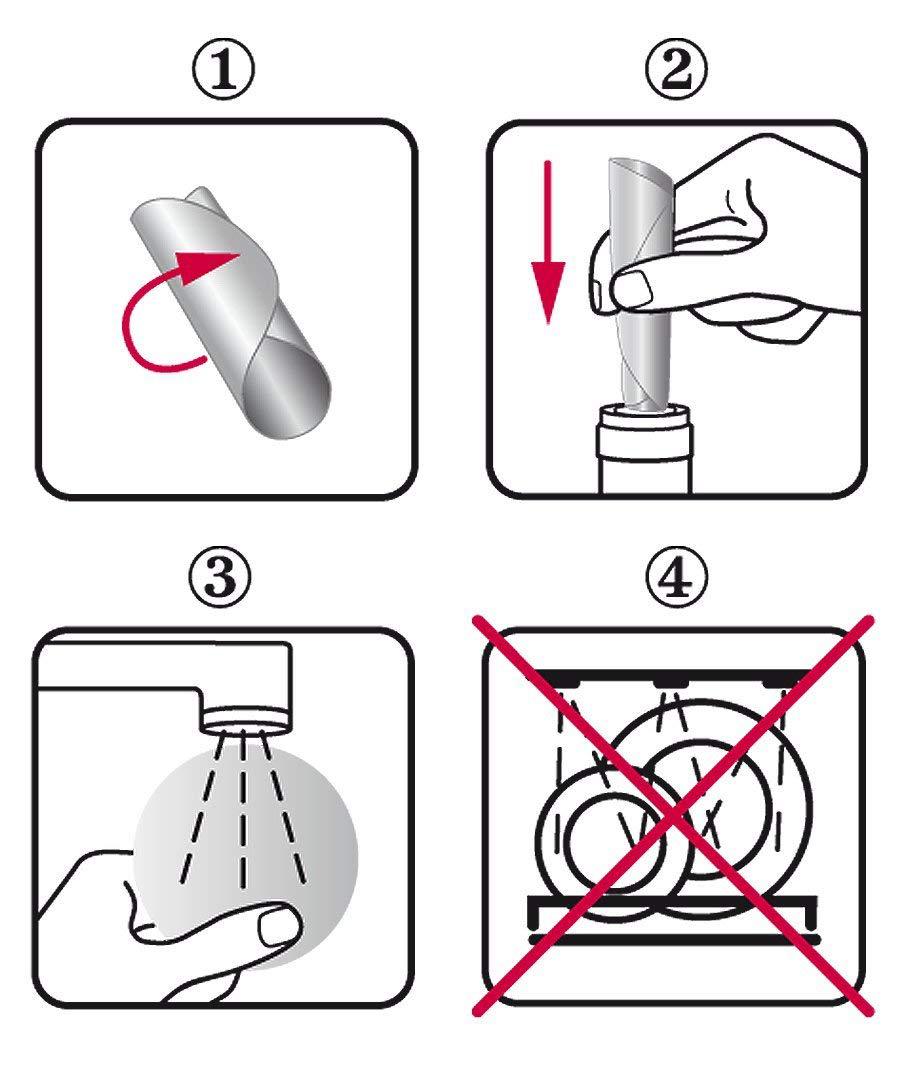 ①

②

③

④