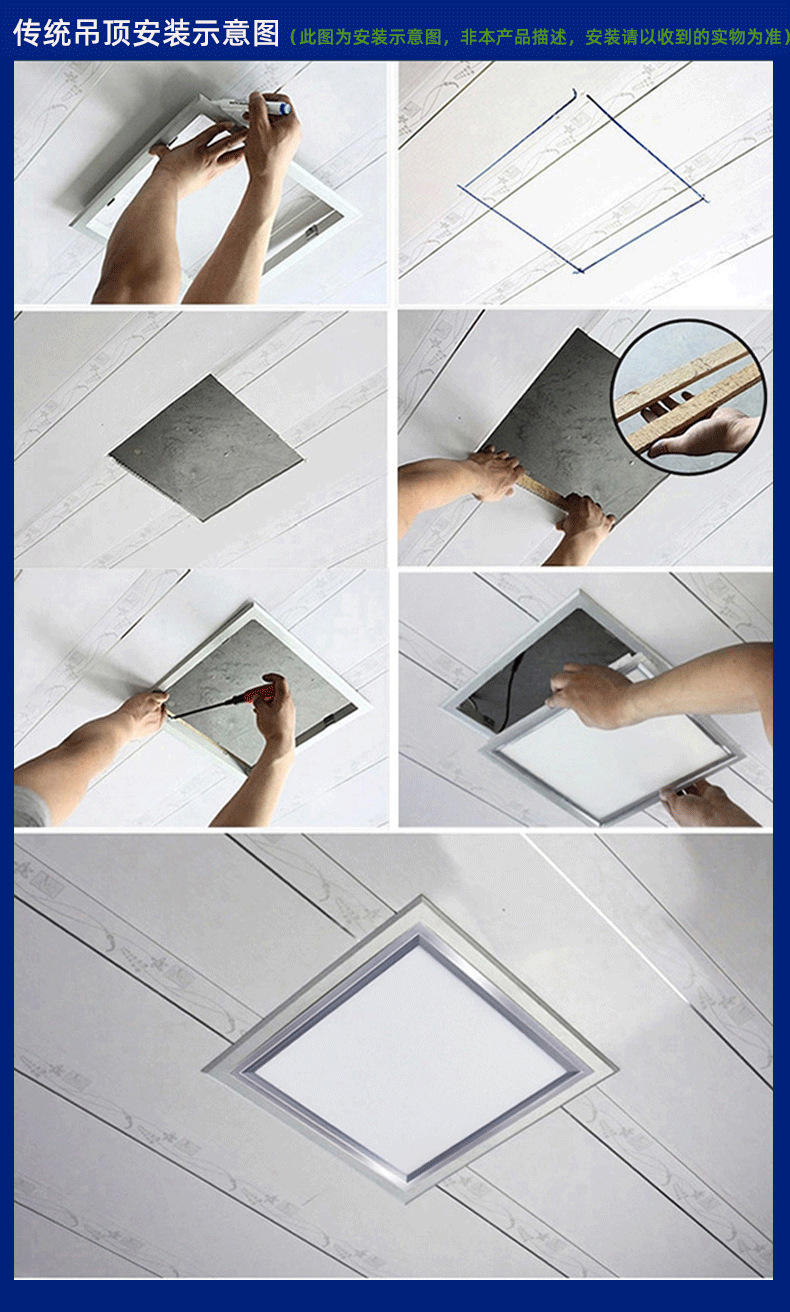 传统吊顶安装示意图（此图为安装示意图，非本产品描述，安装请以收到的实物为准）