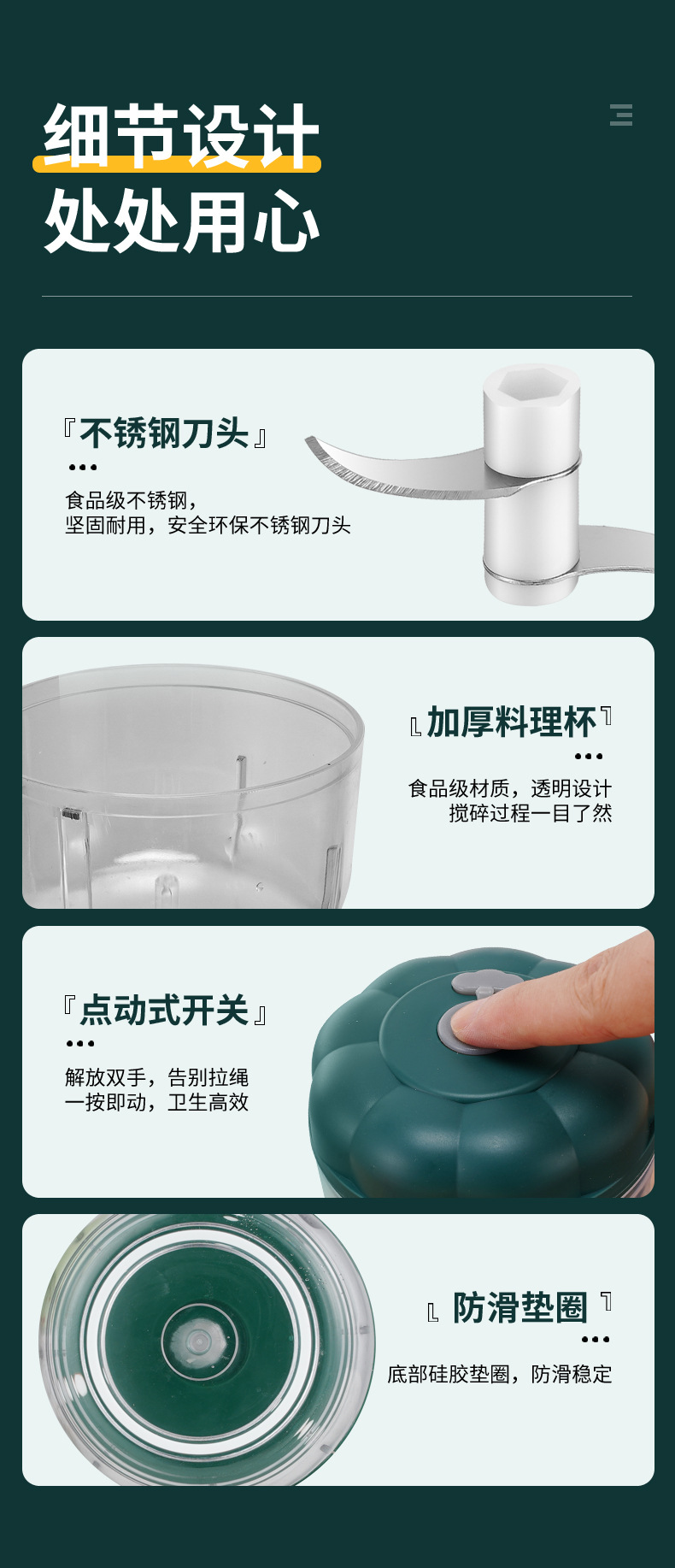 细节设计
处处用心

『不锈钢刀头』

食品级不锈钢，
坚固耐用，安全环保不锈钢刀头

『加厚料理杯』

食品级材质，透明设计
搅碎过程一目了然

『点动式开关』

解放双手，告别拉绳
一按即动，卫生高效

『防滑垫圈』

底部硅胶垫圈，防滑稳定