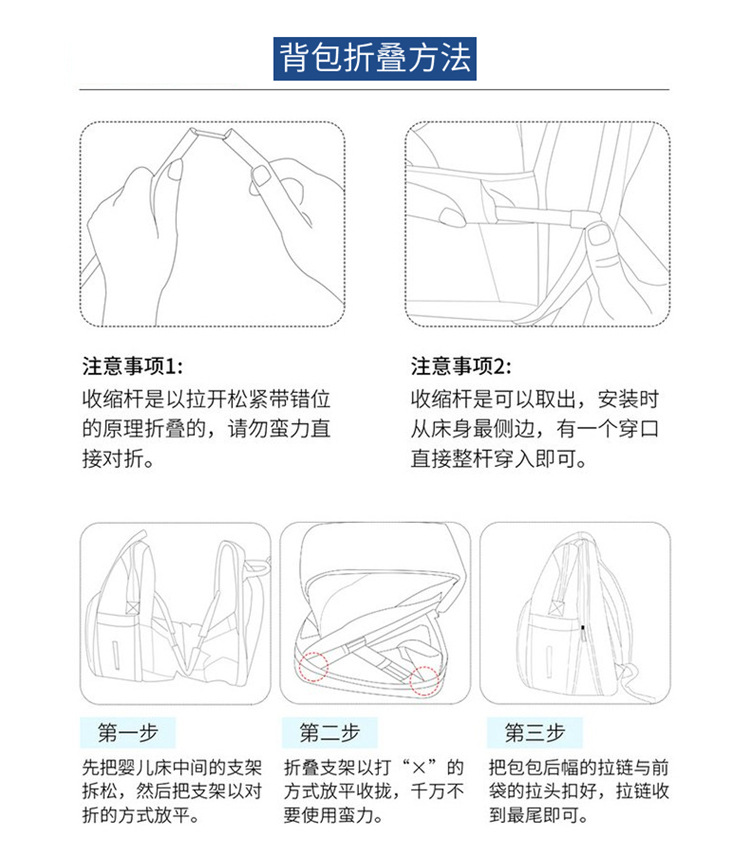 背包折叠方法

注意事项1:
收缩杆是以拉开松紧带错位的原理折叠的，请勿蛮力直接对折。

注意事项2:
收缩杆是可以取出，安装时从床身最侧边，有一个穿口直接整杆穿入即可。

第一步
先把婴儿床中间的支架拆松，然后把支架以对折的方式放平。

第二步
折叠支架以打“×”的方式放平收拢，千万不要使用蛮力。

第三步
把包包后幅的拉链与前袋的拉头扣好，拉链收到最尾即可。