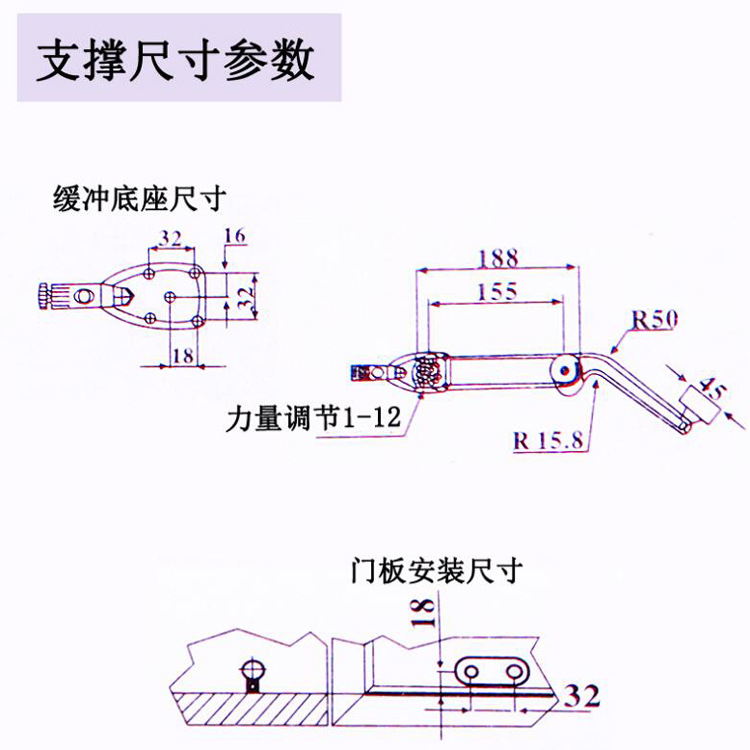 支撑尺寸参数

缓冲底座尺寸

32
16
32
18

188
155
R50
45
力量调节1-12
R 15.8

门板安装尺寸

18
32