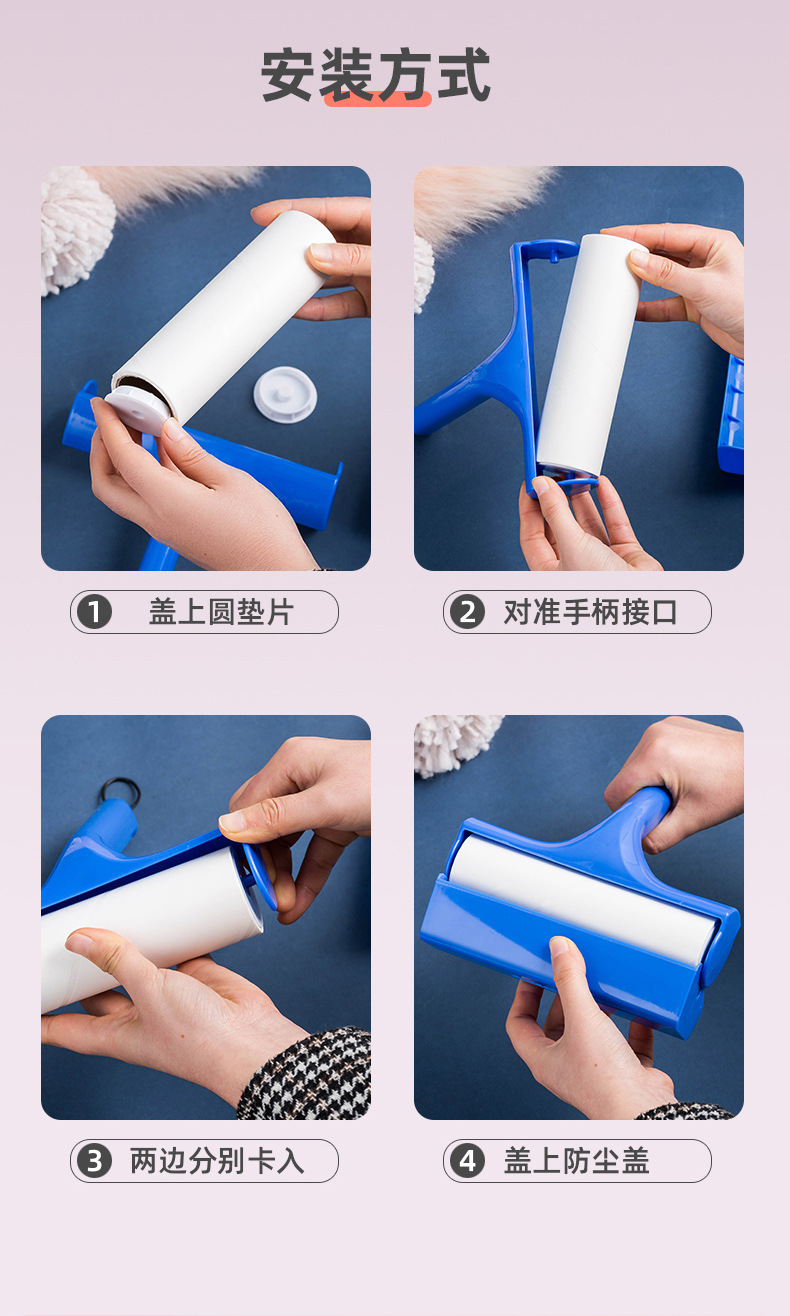 安装方式

1 盖上圆垫片

2 对准手柄接口

3 两边分别卡入

4 盖上防尘盖