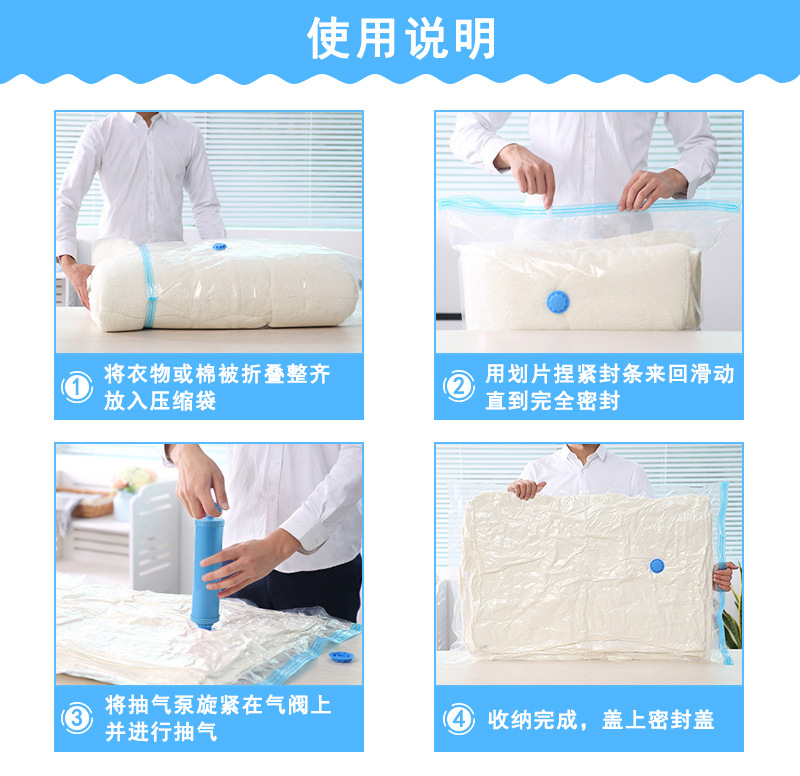 使用说明

① 将衣物或棉被折叠整齐放入压缩袋

② 用划片捏紧封条来回滑动直到完全密封

③ 将抽气泵旋紧在气阀上并进行抽气

④ 收纳完成，盖上密封盖