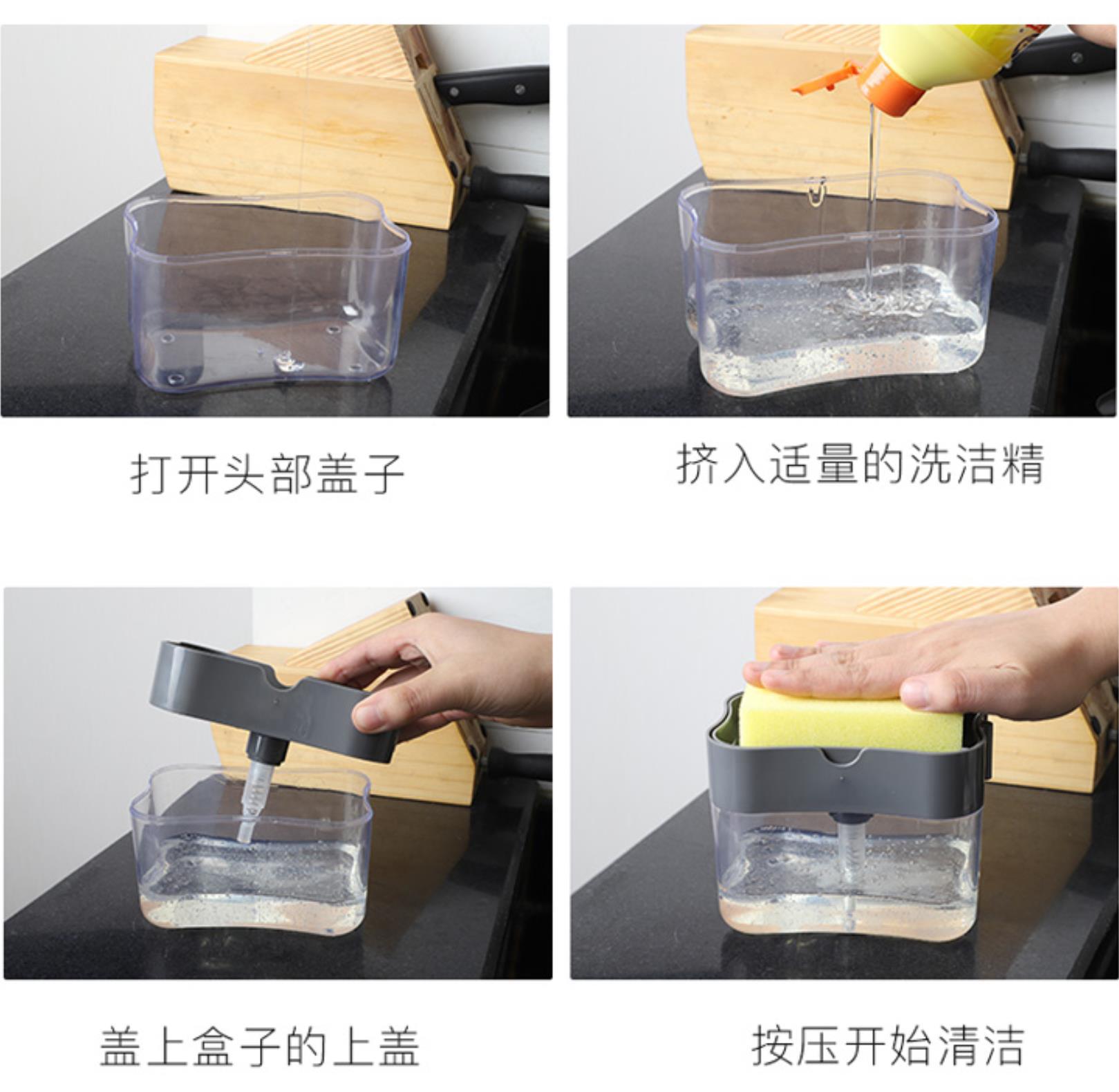 打开头部盖子

挤入适量的洗洁精

盖上盒子的上盖

按压开始清洁