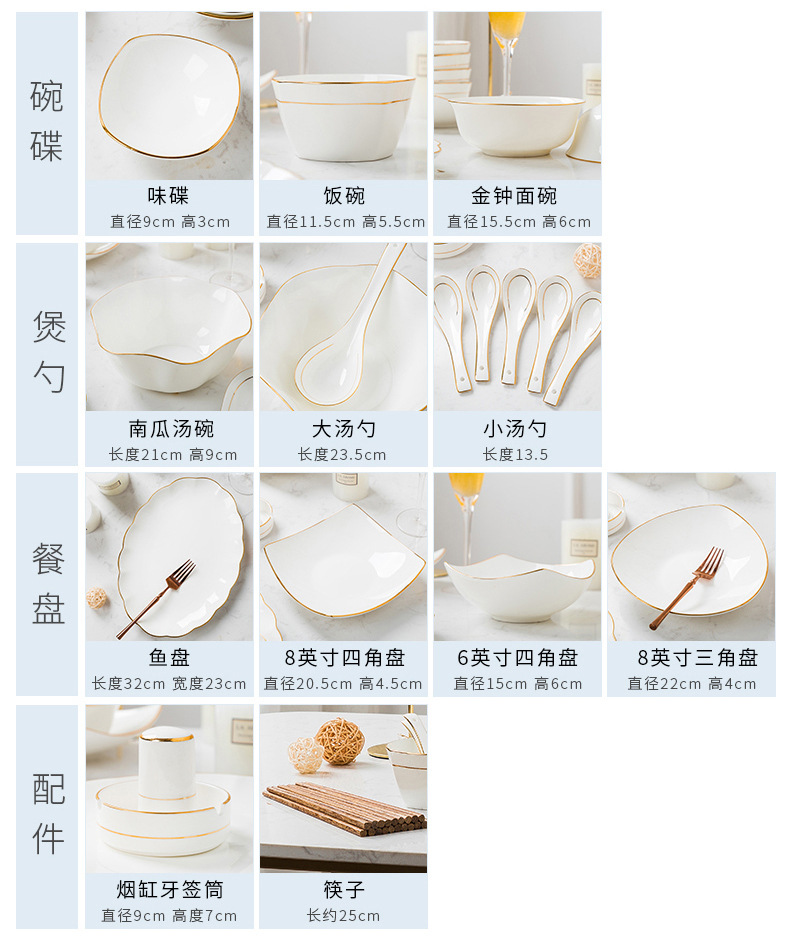 碗碟

味碟
直径9cm 高3cm

饭碗
直径11.5cm 高5.5cm

金钟面碗
直径15.5cm 高6cm

煲勺

南瓜汤碗
长度21cm 高9cm

大汤勺
长度23.5cm

小汤勺
长度13.5

餐盘

鱼盘
长度32cm 宽度23cm

8英寸四角盘
直径20.5cm 高4.5cm

6英寸四角盘
直径15cm 高6cm

8英寸三角盘
直径22cm 高4cm

配件

烟缸牙签筒
直径9cm 高度7cm

筷子
长约25cm